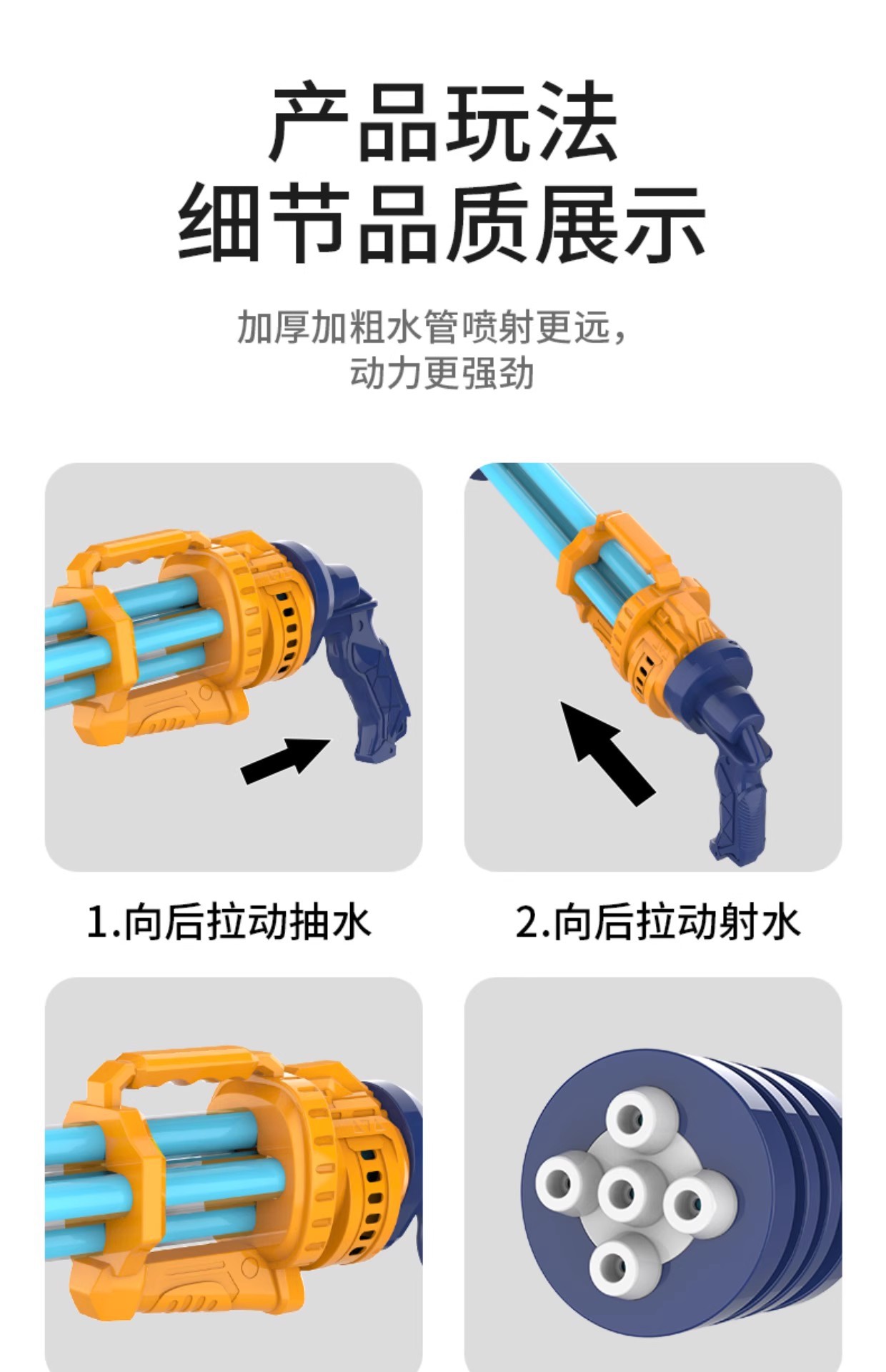 产品玩法
细节品质展示

加厚加粗水管喷射更远，
动力更强劲

1.向后拉动抽水

2.向后拉动射水