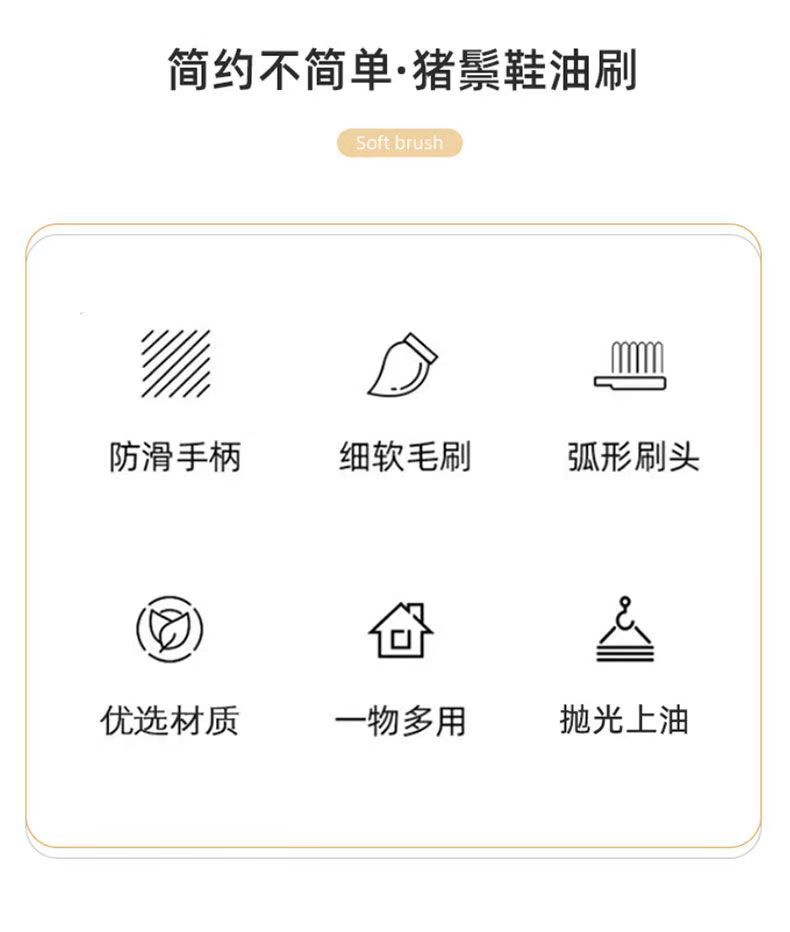 简约不简单·猪鬃鞋油刷

Soft brush

防滑手柄

细软毛刷

弧形刷头

优选材质

一物多用

抛光上油