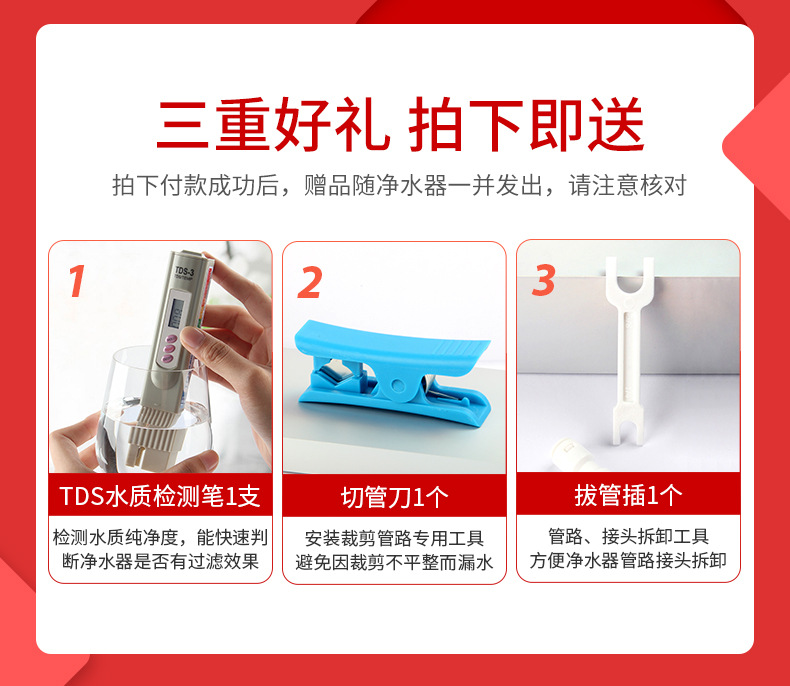 三重好礼 拍下即送

拍下付款成功后，赠品随净水器一并发出，请注意核对

1

TDS-3

TDS水质检测笔1支

检测水质纯净度，能快速判断净水器是否有过滤效果

2

切管刀1个

安装裁剪管路专用工具
避免因裁剪不平整而漏水

3

拔管插1个

管路、接头拆卸工具
方便净水器管路接头拆卸