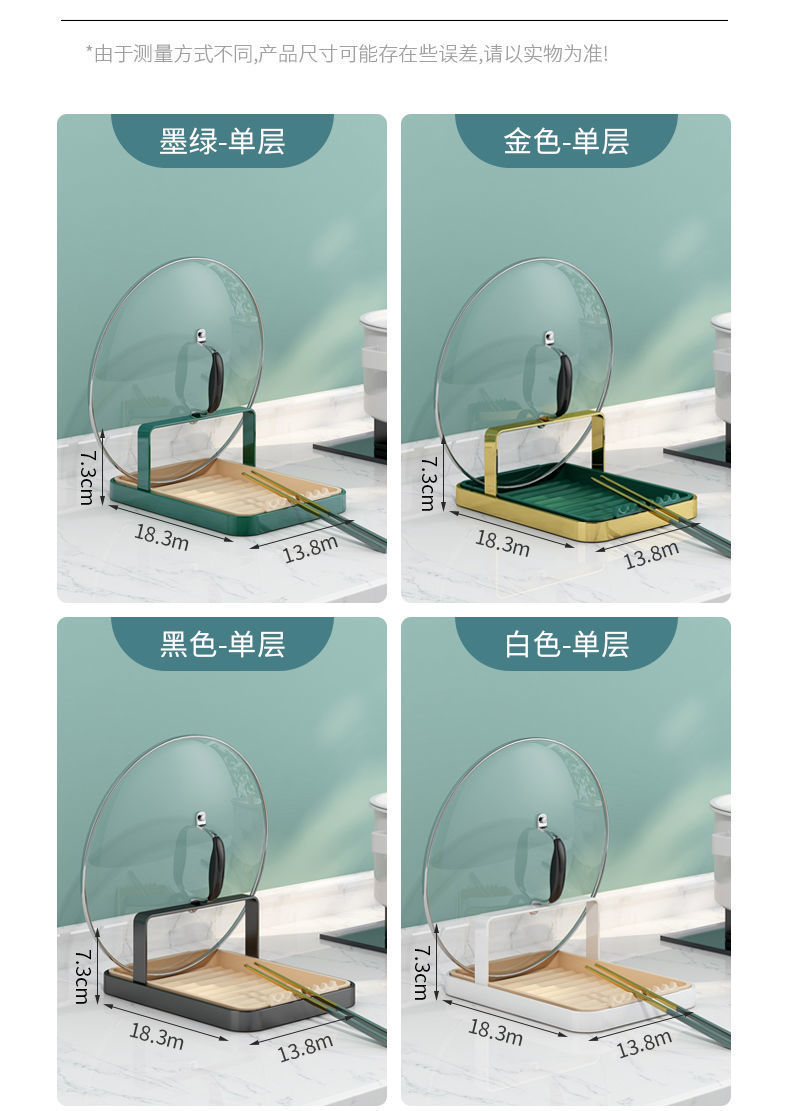 *由于测量方式不同,产品尺寸可能存在些误差,请以实物为准!

墨绿-单层

7.3cm

18.3m

13.8m

金色-单层

7.3cm

18.3m

13.8m

黑色-单层

7.3cm

18.3m

13.8m

白色-单层

7.3cm

18.3m

13.8m