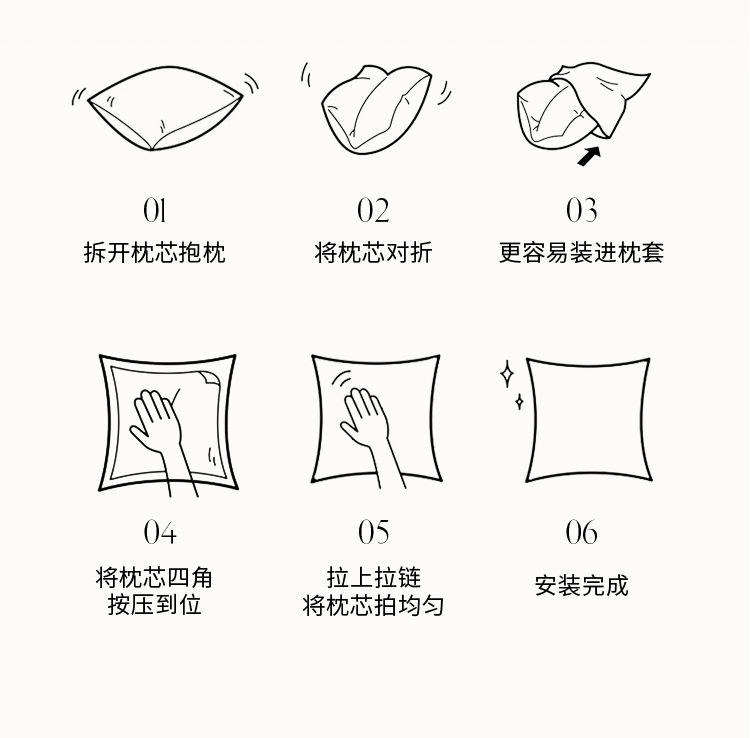 01
拆开枕芯抱枕

02
将枕芯对折

03
更容易装进枕套

04
将枕芯四角
按压到位

05
拉上拉链
将枕芯拍均匀

06
安装完成