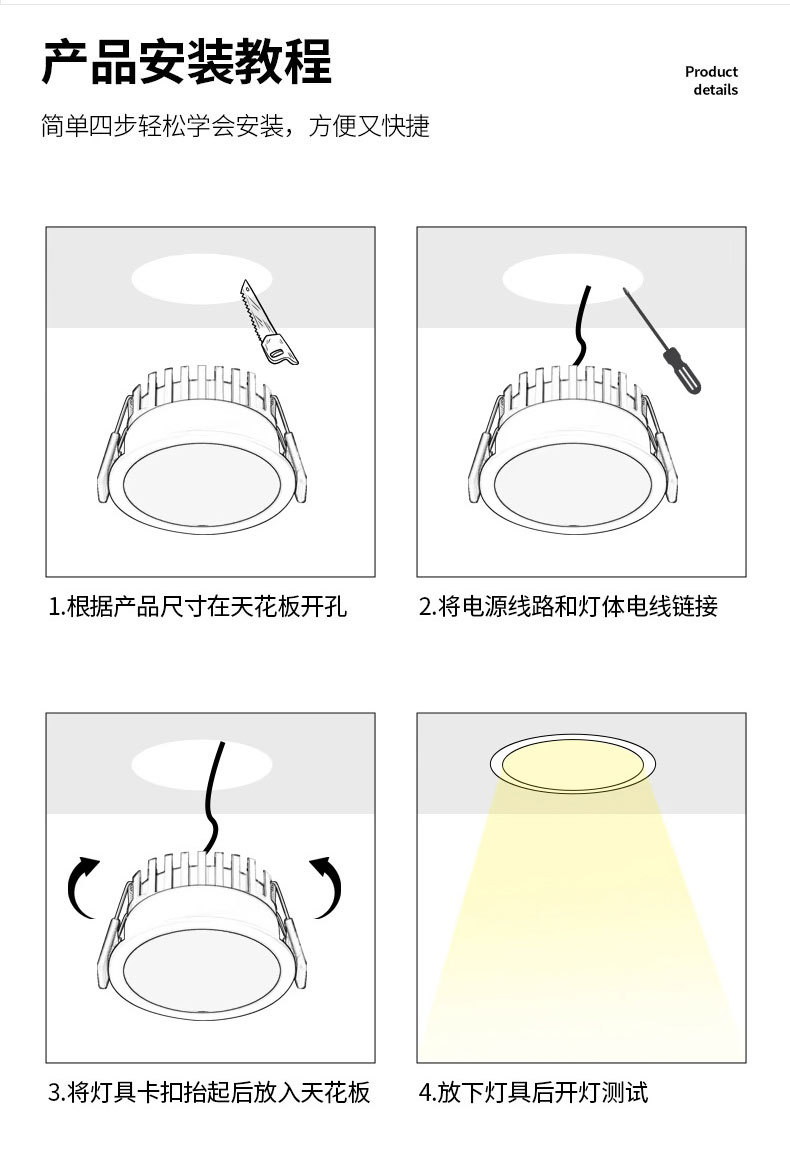 产品安装教程

Product details

简单四步轻松学会安装，方便又快捷

1.根据产品尺寸在天花板开孔

2.将电源线路和灯体电线链接

3.将灯具卡扣抬起后放入天花板

4.放下灯具后开灯测试