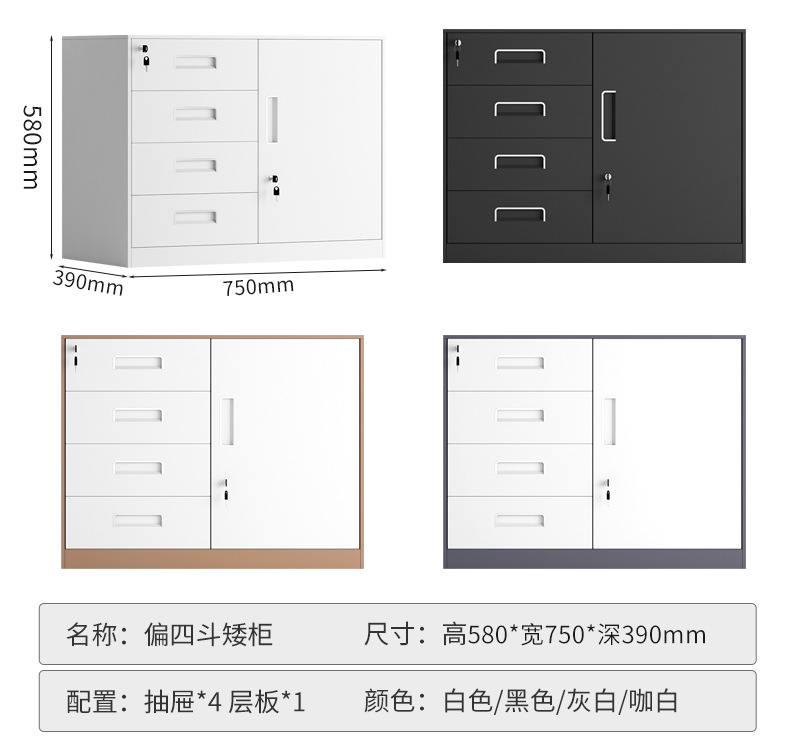 580mm

390mm

750mm

名称：偏四斗矮柜

尺寸：高580*宽750*深390mm

配置：抽屉*4 层板*1

颜色：白色/黑色/灰白/咖白