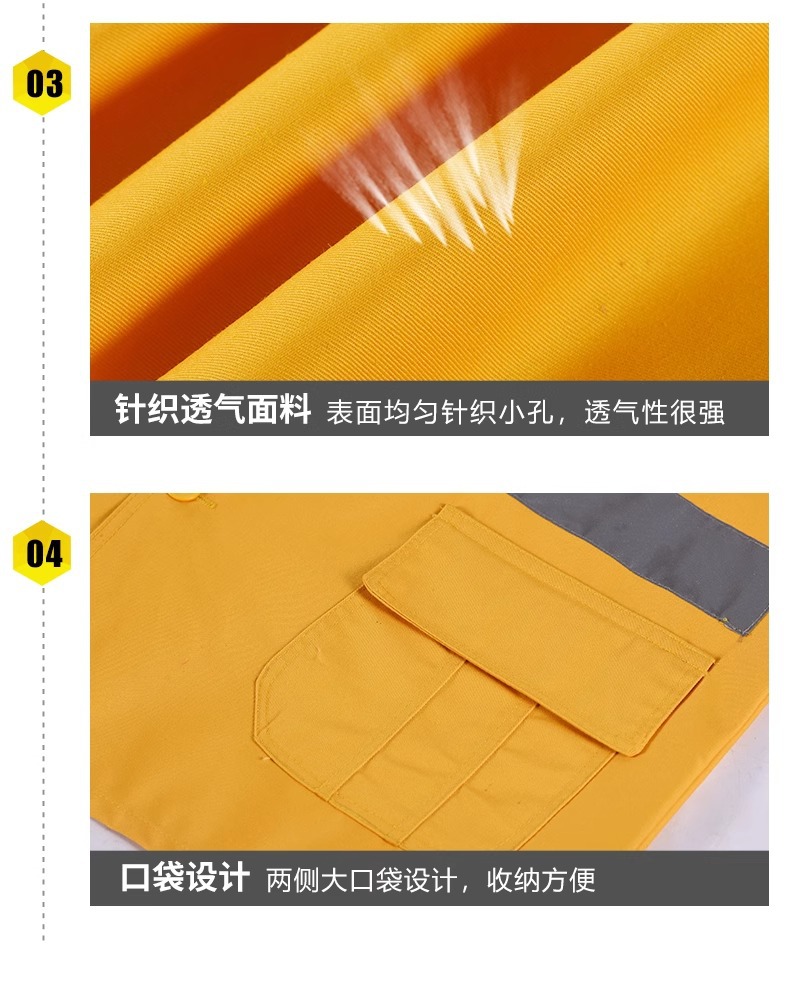 03

针织透气面料 表面均匀针织小孔，透气性很强

04

口袋设计 两侧大口袋设计，收纳方便