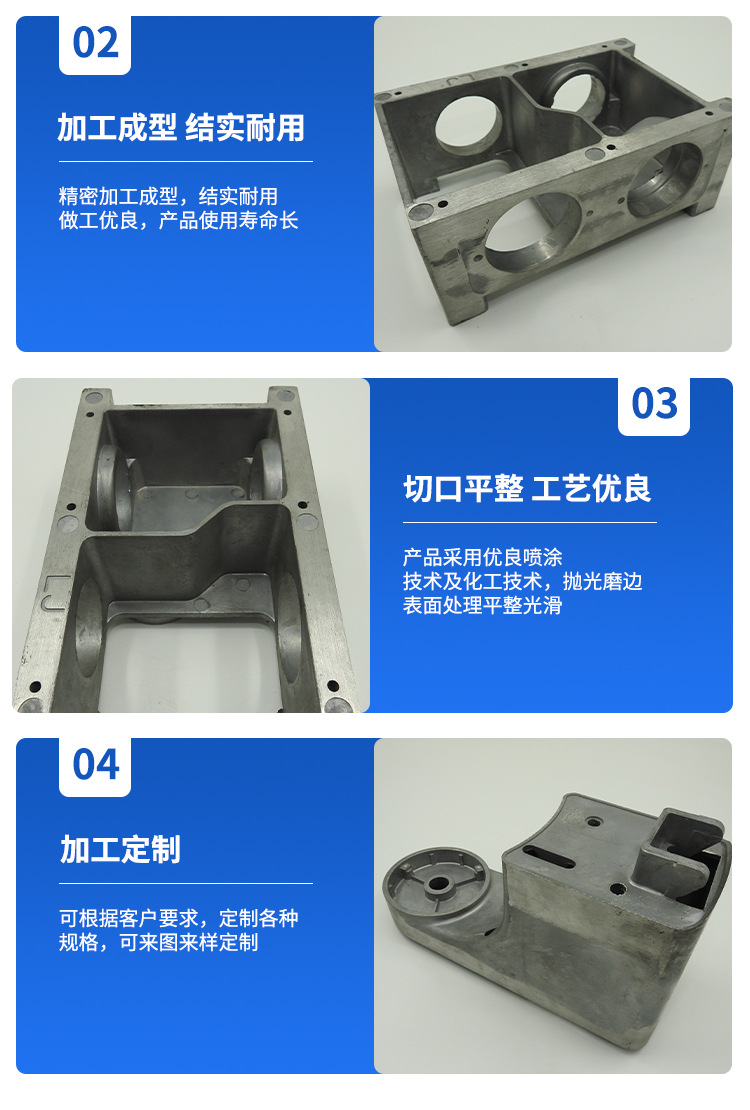 02

加工成型 结实耐用

精密加工成型，结实耐用
做工优良，产品使用寿命长

03

切口平整 工艺优良

产品采用优良喷涂
技术及化工技术，抛光磨边
表面处理平整光滑

04

加工定制

可根据客户要求，定制各种
规格，可来图来样定制