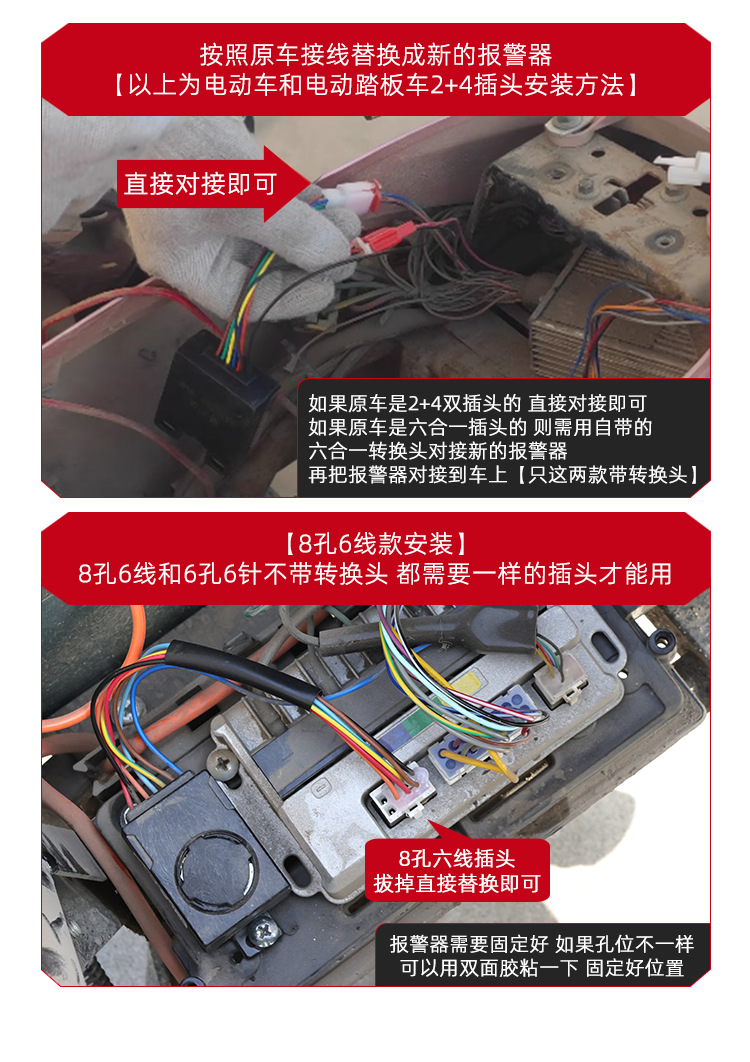 按照原车接线替换成新的报警器
【以上为电动车和电动踏板车2+4插头安装方法】

直接对接即可

如果原车是2+4双插头的 直接对接即可
如果原车是六合一插头的 则需用自带的
六合一转换头对接新的报警器
再把报警器对接到车上【只这两款带转换头】

【8孔6线款安装】
8孔6线和6孔6针不带转换头 都需要一样的插头才能用

8孔六线插头
拔掉直接替换即可

报警器需要固定好 如果孔位不一样
可以用双面胶粘一下 固定好位置