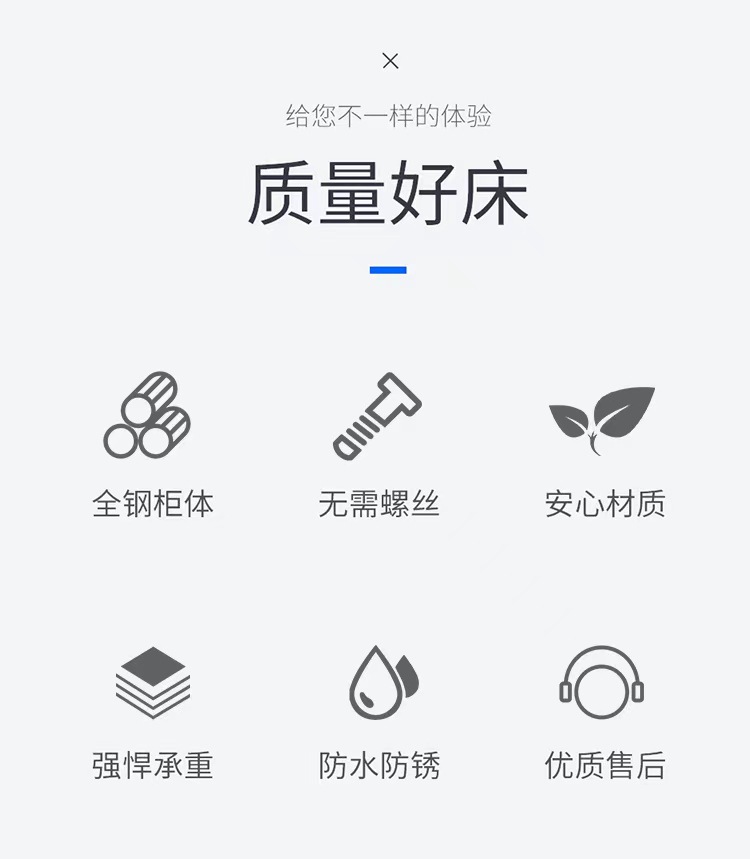 ×

给您不一样的体验

质量好床

全钢柜体

无需螺丝

安心材质

强悍承重

防水防锈

优质售后