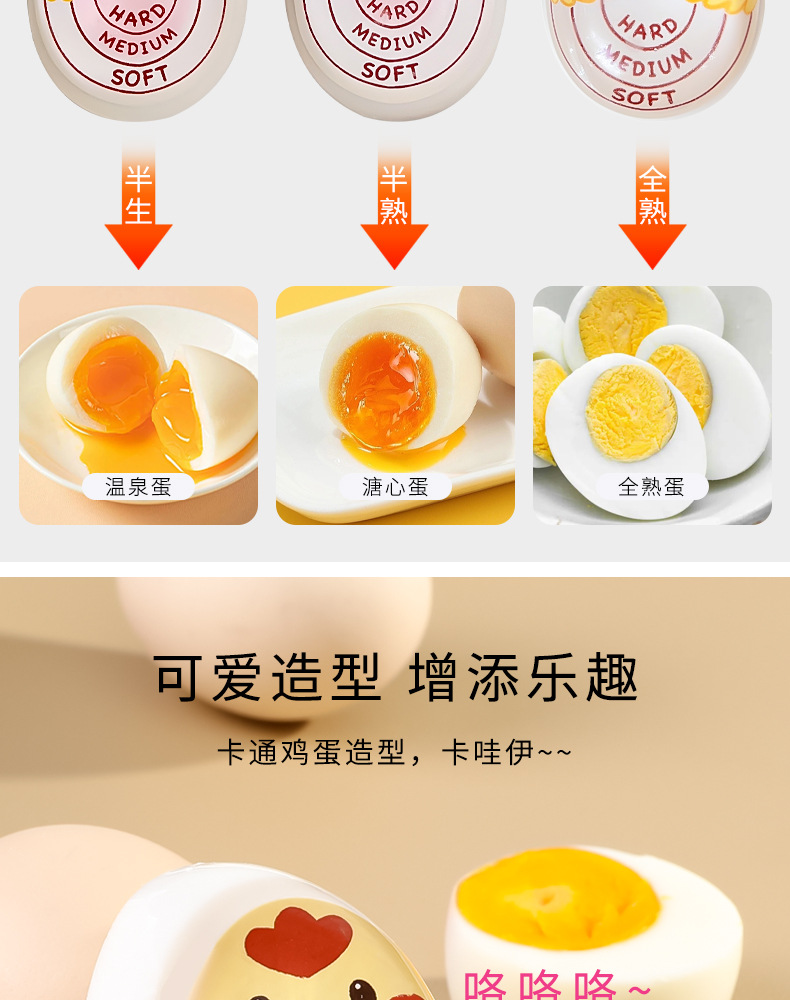 HARD
MEDIUM
SOFT

HARD
MEDIUM
SOFT

HARD
MEDIUM
SOFT

半生

半熟

全熟

温泉蛋

溏心蛋

全熟蛋

可爱造型 增添乐趣

卡通鸡蛋造型，卡哇伊~~

咯咯咯~