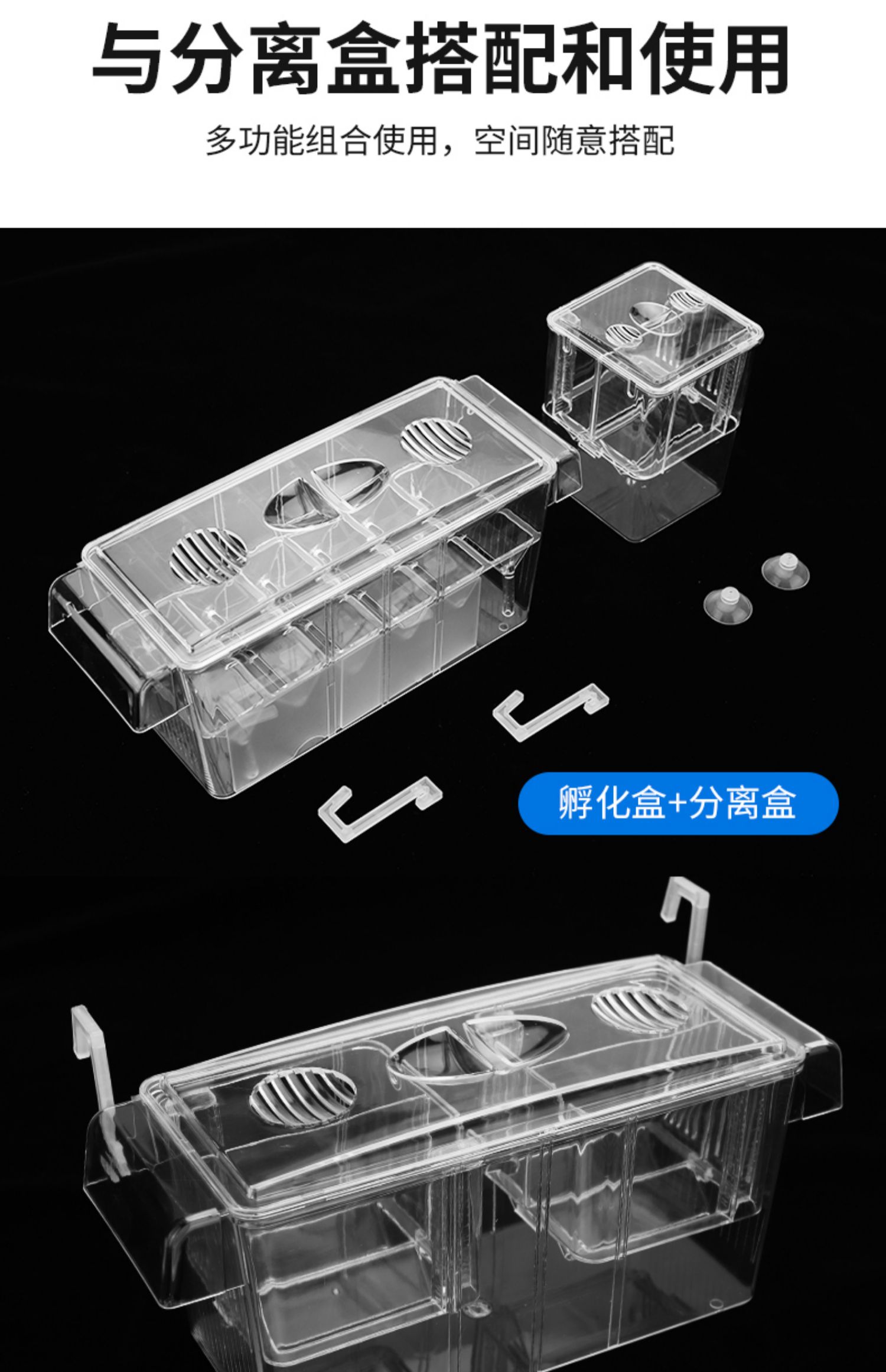 与分离盒搭配和使用

多功能组合使用，空间随意搭配

孵化盒+分离盒