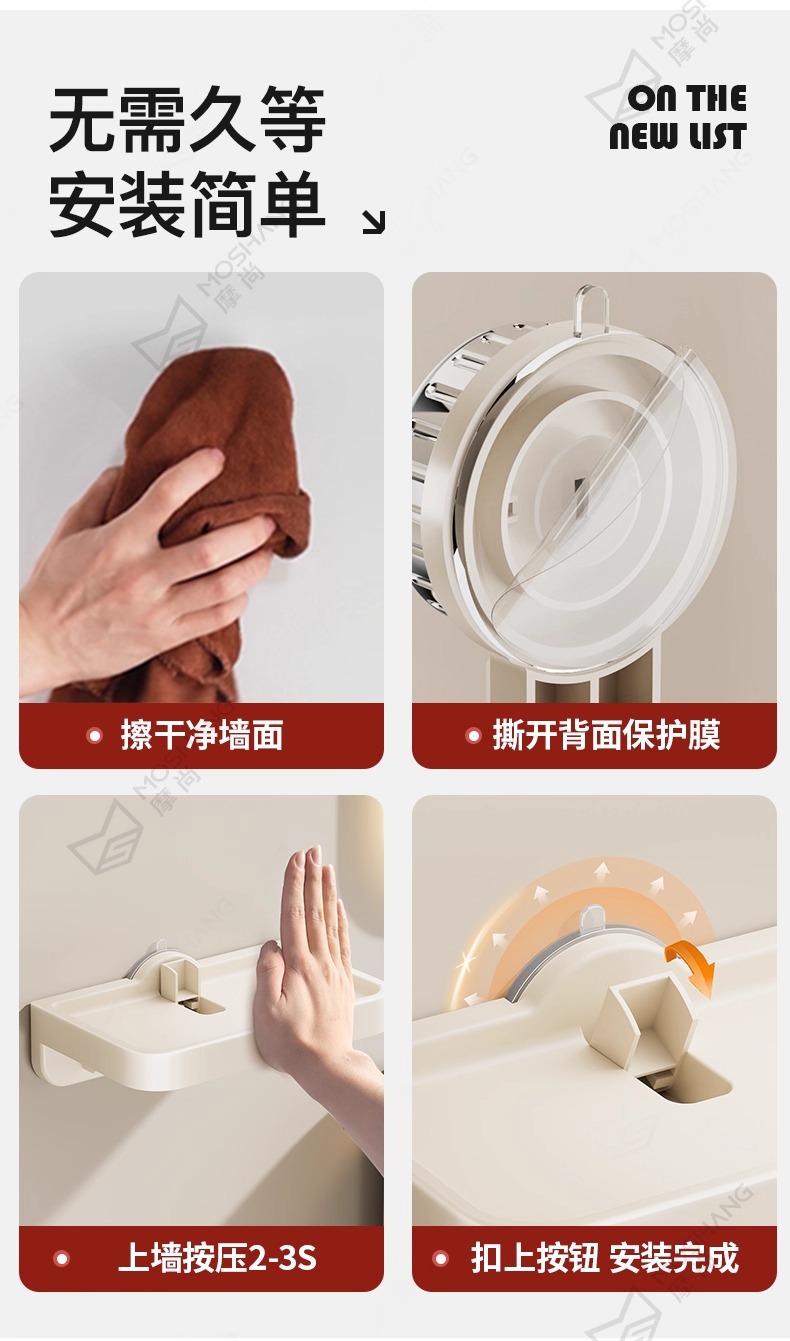 无需久等
安装简单

ON THE
NEW LIST

MOSHANG
摩尚

擦干净墙面

撕开背面保护膜

上墙按压2-3S

扣上按钮 安装完成