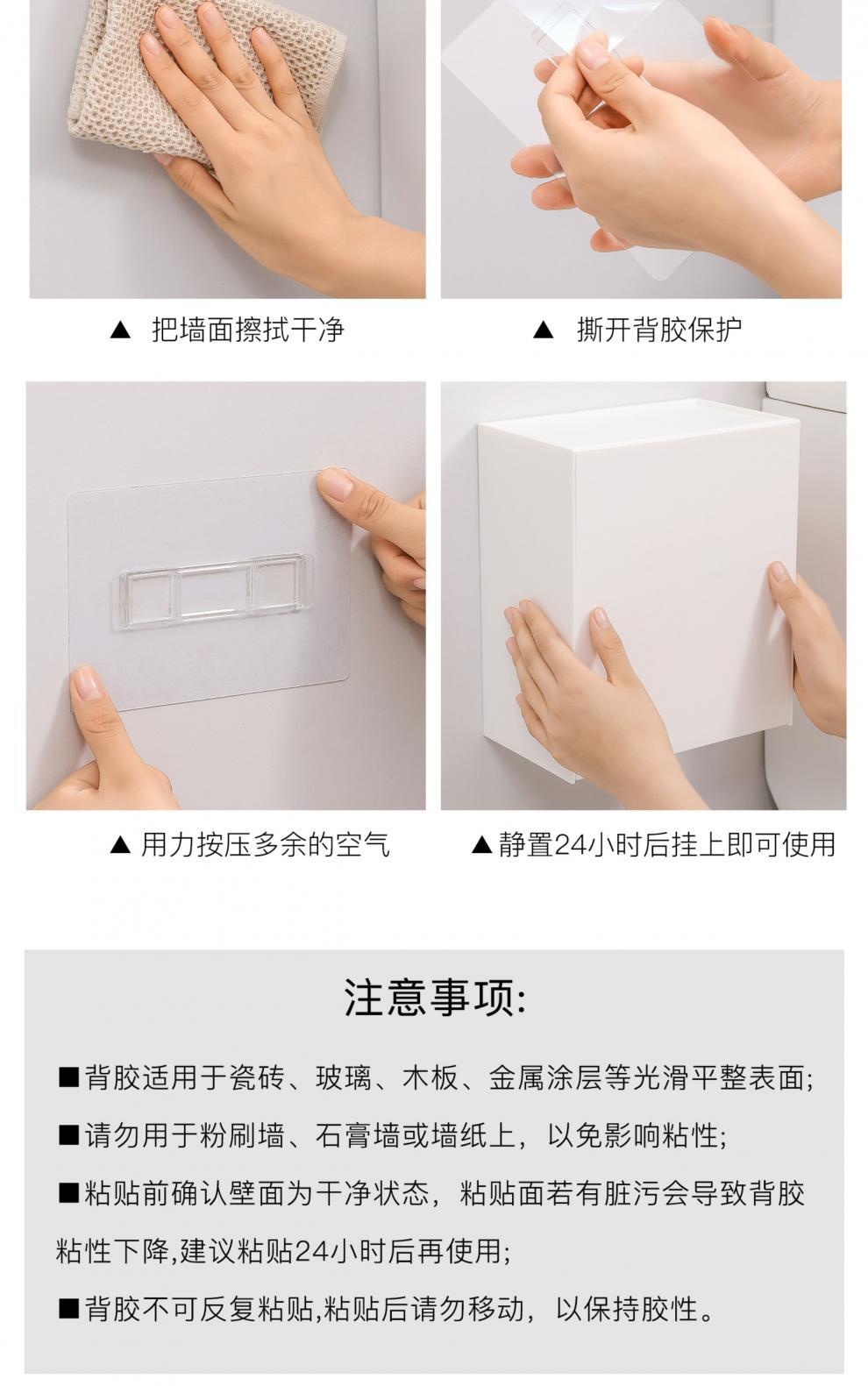 ▲ 把墙面擦拭干净

▲ 撕开背胶保护

▲ 用力按压多余的空气

▲ 静置24小时后挂上即可使用

注意事项:

■背胶适用于瓷砖、玻璃、木板、金属涂层等光滑平整表面;

■请勿用于粉刷墙、石膏墙或墙纸上，以免影响粘性;

■粘贴前确认壁面为干净状态，粘贴面若有脏污会导致背胶粘性下降,建议粘贴24小时后再使用;

■背胶不可反复粘贴,粘贴后请勿移动，以保持胶性。