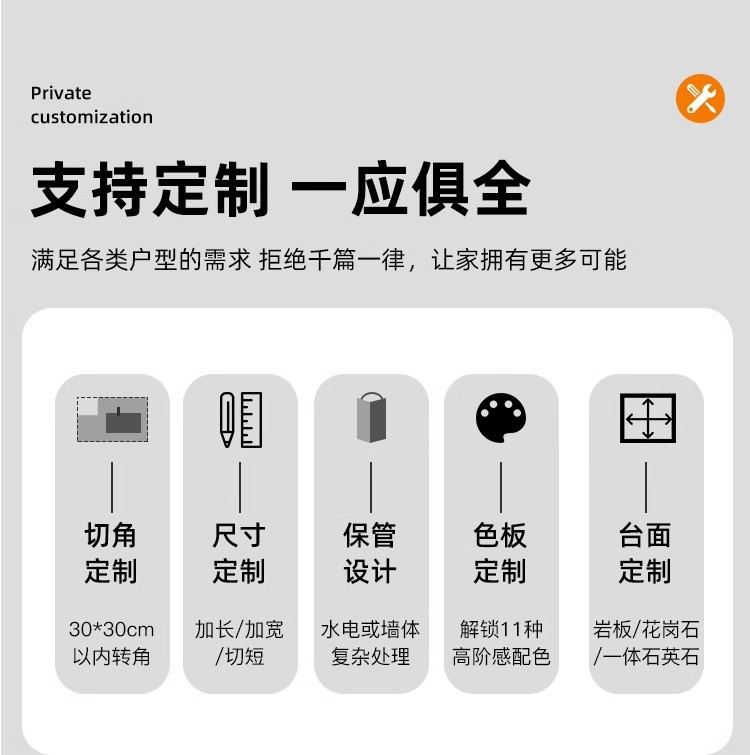 Private
customization

支持定制 一应俱全

满足各类户型的需求 拒绝千篇一律，让家拥有更多可能

切角
定制

30*30cm
以内转角

尺寸
定制

加长/加宽
/切短

保管
设计

水电或墙体
复杂处理

色板
定制

解锁11种
高阶感配色

台面
定制

岩板/花岗石
/一体石英石