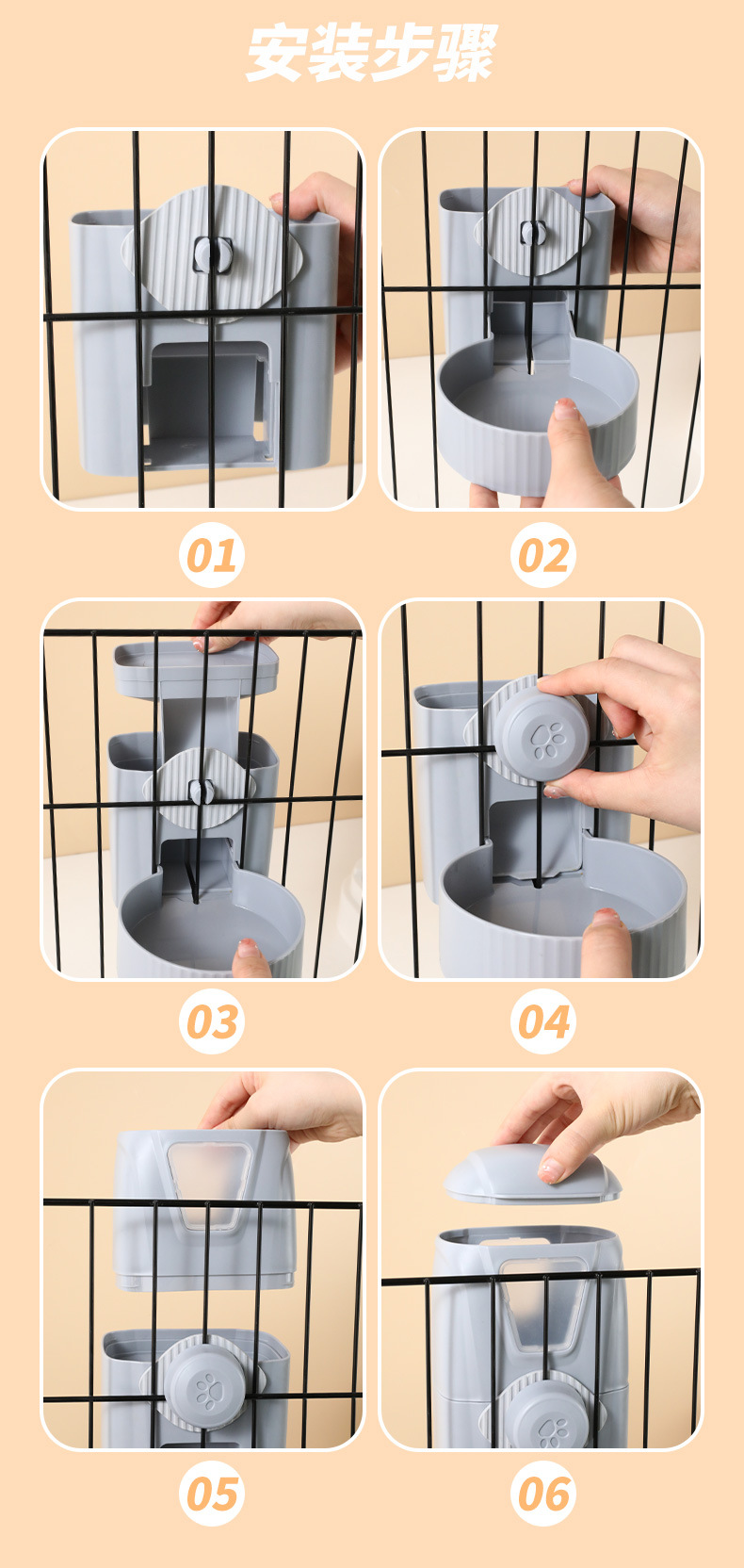 安装步骤

01

02

03

04

05

06