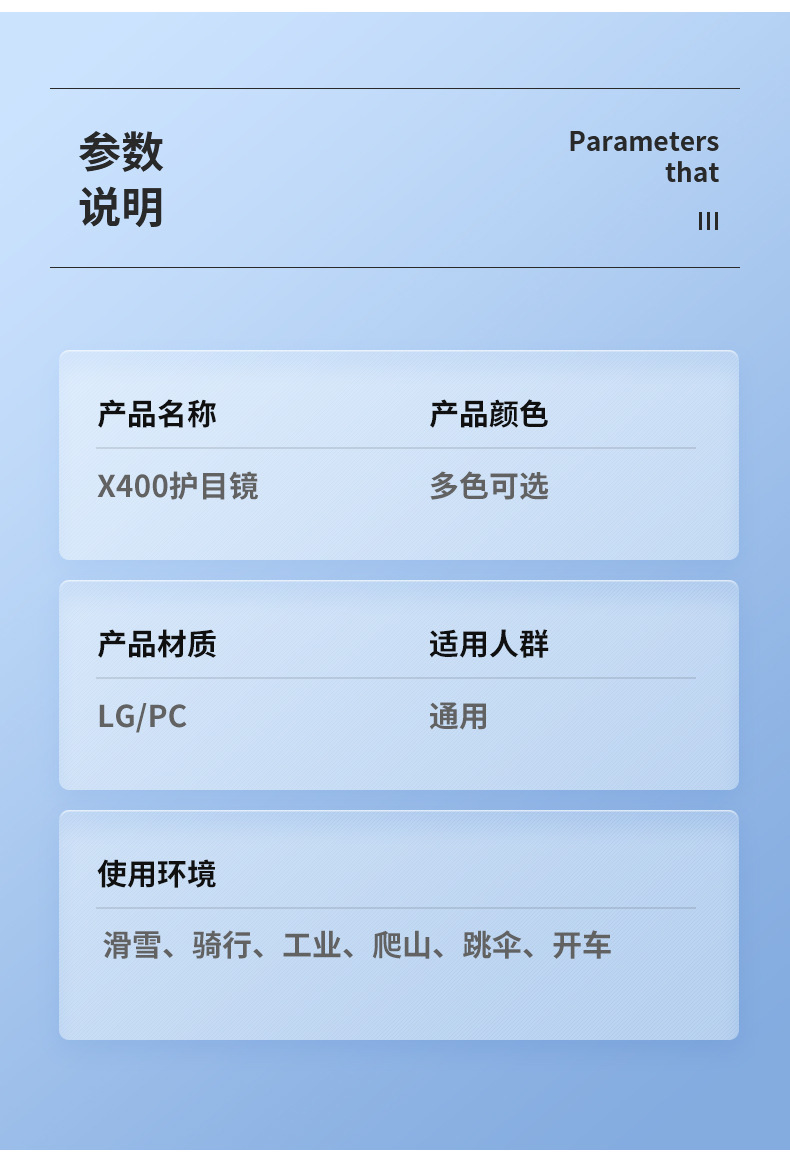 参数
说明

Parameters
that

III

产品名称
X400护目镜

产品颜色
多色可选

产品材质
LG/PC

适用人群
通用

使用环境
滑雪、骑行、工业、爬山、跳伞、开车