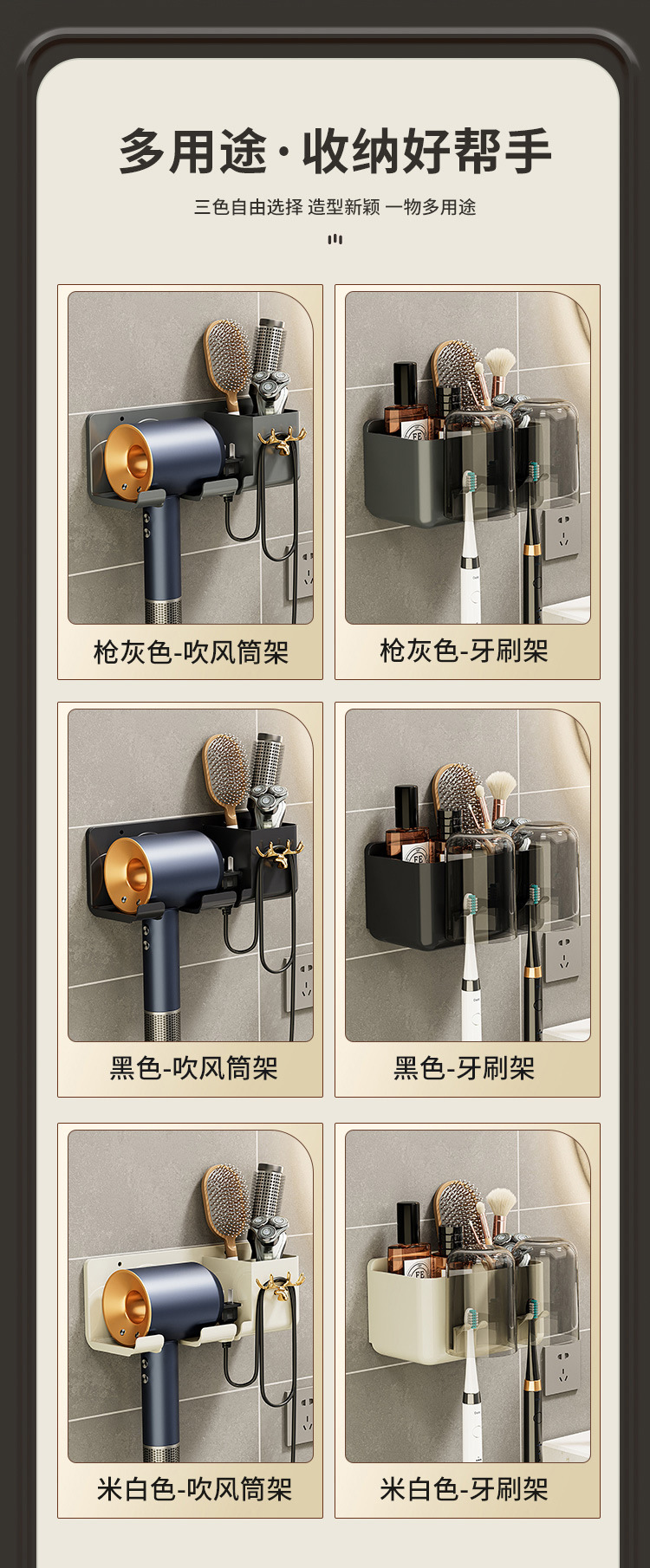 多用途·收纳好帮手

三色自由选择 造型新颖 一物多用途

枪灰色-吹风筒架

枪灰色-牙刷架

黑色-吹风筒架

黑色-牙刷架

米白色-吹风筒架

米白色-牙刷架