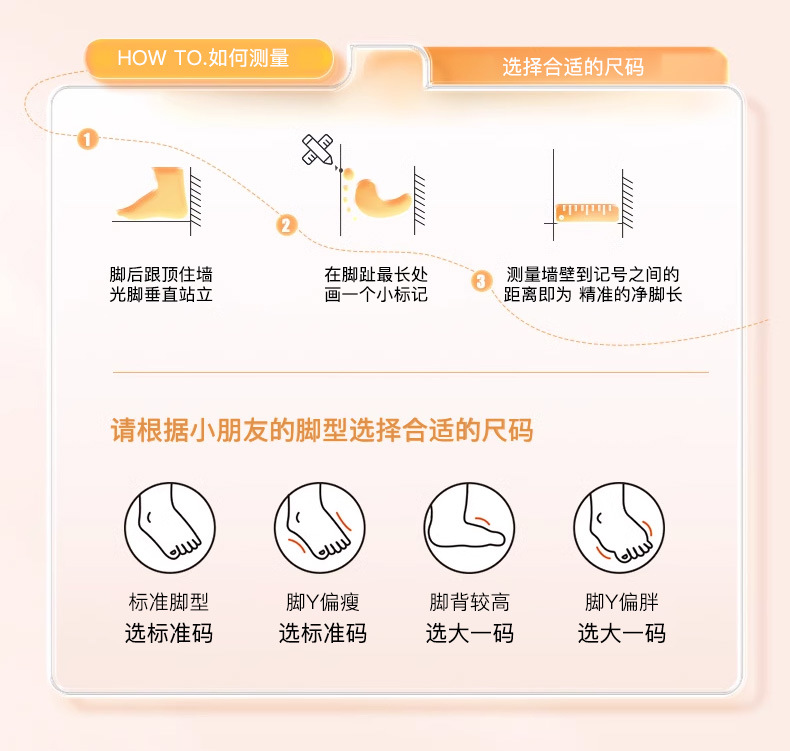 HOW TO.如何测量

选择合适的尺码

1

脚后跟顶住墙
光脚垂直站立

2

在脚趾最长处
画一个小标记

3

测量墙壁到记号之间的
距离即为 精准的净脚长

请根据小朋友的脚型选择合适的尺码

标准脚型
选标准码

脚Y偏瘦
选标准码

脚背较高
选大一码

脚Y偏胖
选大一码