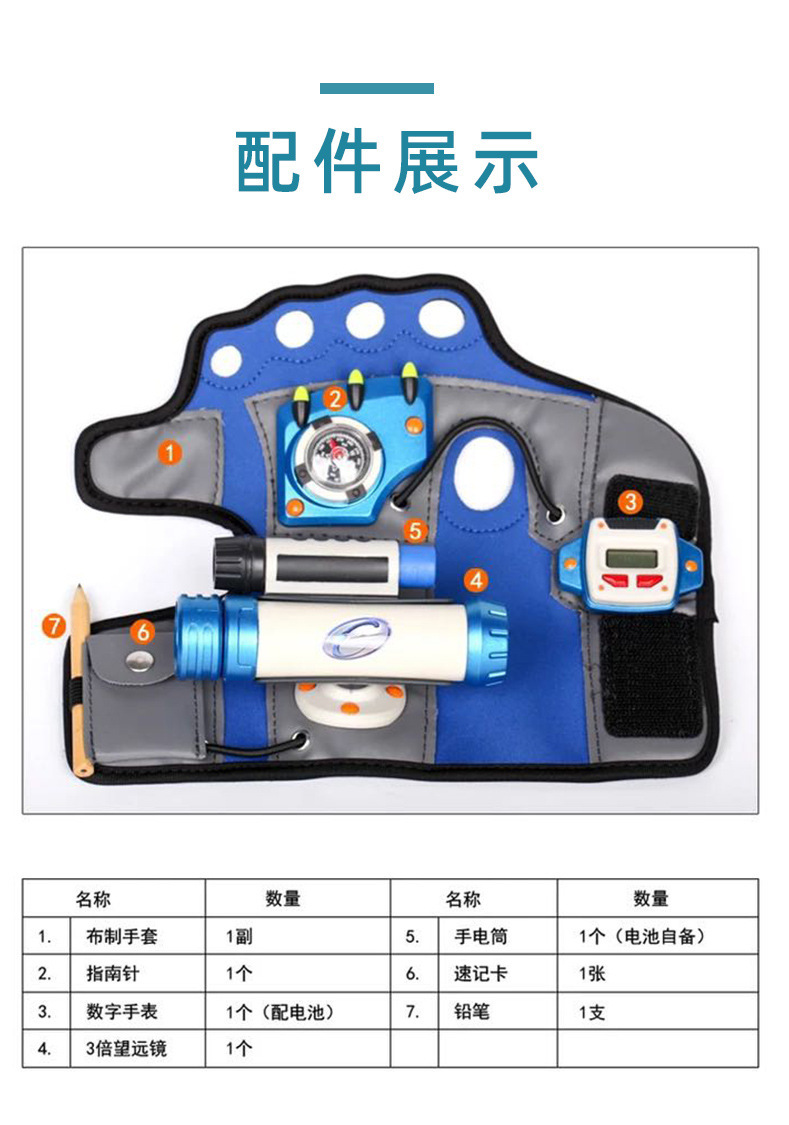 配件展示

1
2
3
4
5
6
7

| 名称 | | 数量 | 名称 | | 数量 |
|---|---|---|---|---|---|
| 1. | 布制手套 | 1副 | 5. | 手电筒 | 1个（电池自备） |
| 2. | 指南针 | 1个 | 6. | 速记卡 | 1张 |
| 3. | 数字手表 | 1个（配电池） | 7. | 铅笔 | 1支 |
| 4. | 3倍望远镜 | 1个 | | | |