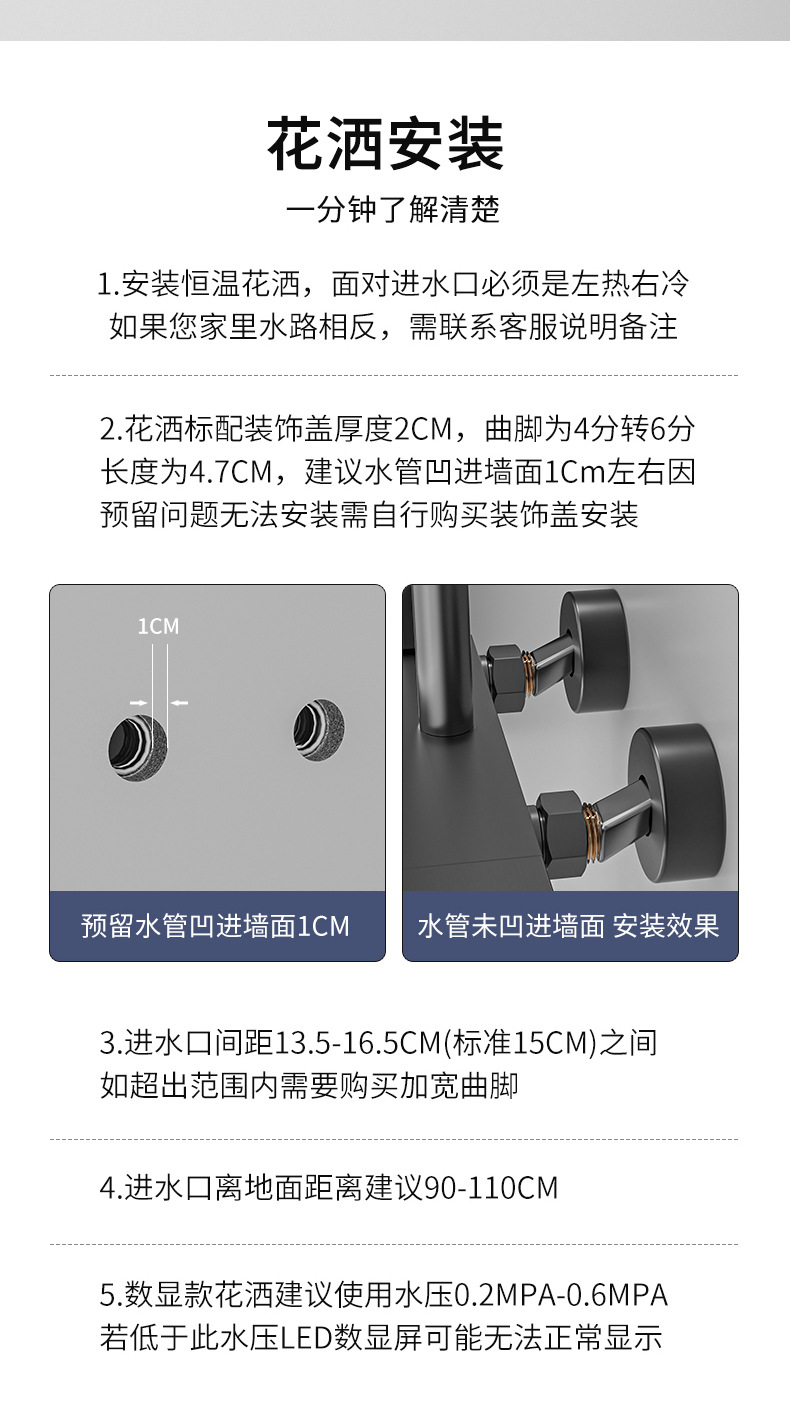 花洒安装

一分钟了解清楚

1.安装恒温花洒，面对进水口必须是左热右冷
如果您家里水路相反，需联系客服说明备注

2.花洒标配装饰盖厚度2CM，曲脚为4分转6分
长度为4.7CM，建议水管凹进墙面1Cm左右因
预留问题无法安装需自行购买装饰盖安装

1CM

预留水管凹进墙面1CM

水管未凹进墙面 安装效果

3.进水口间距13.5-16.5CM(标准15CM)之间
如超出范围内需要购买加宽曲脚

4.进水口离地面距离建议90-110CM

5.数显款花洒建议使用水压0.2MPA-0.6MPA
若低于此水压LED数显屏可能无法正常显示