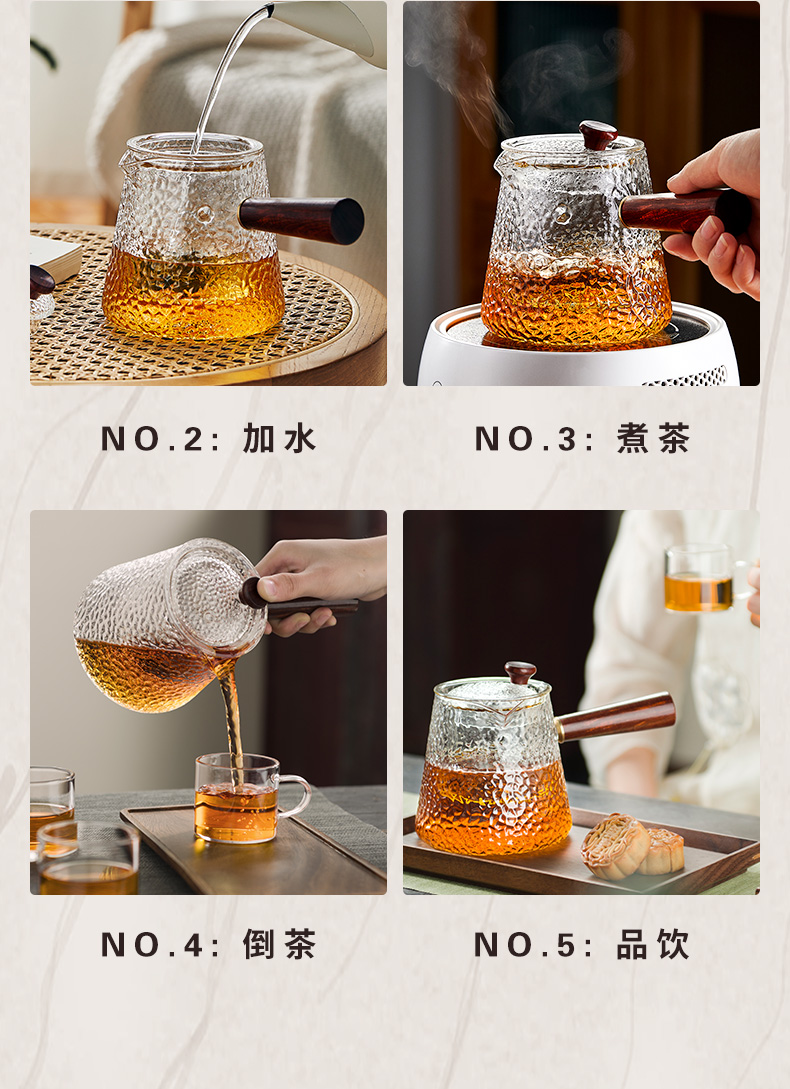 NO.2: 加水

NO.3: 煮茶

NO.4: 倒茶

NO.5: 品饮