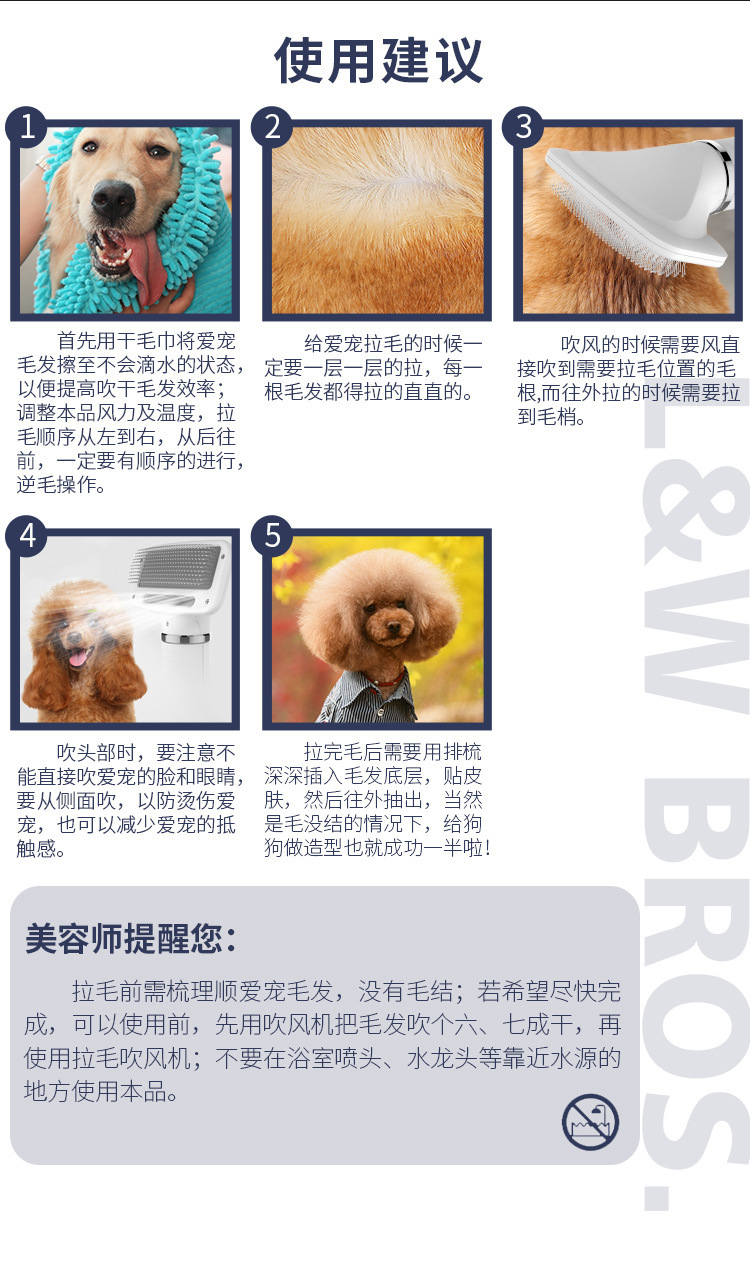 使用建议

1

首先用干毛巾将爱宠毛发擦至不会滴水的状态，以便提高吹干毛发效率；调整本品风力及温度，拉毛顺序从左到右，从后往前，一定要有顺序的进行，逆毛操作。

2

给爱宠拉毛的时候一定要一层一层的拉，每一根毛发都得拉的直直的。

3

吹风的时候需要风直接吹到需要拉毛位置的毛根,而往外拉的时候需要拉到毛梢。

4

吹头部时，要注意不能直接吹爱宠的脸和眼睛，要从侧面吹，以防烫伤爱宠，也可以减少爱宠的抵触感。

5

拉完毛后需要用排梳深深插入毛发底层，贴皮肤，然后往外抽出，当然是毛没结的情况下，给狗狗做造型也就成功一半啦!

美容师提醒您：

拉毛前需梳理顺爱宠毛发，没有毛结；若希望尽快完成，可以使用前，先用吹风机把毛发吹个六、七成干，再使用拉毛吹风机；不要在浴室喷头、水龙头等靠近水源的地方使用本品。

L&W BROS.