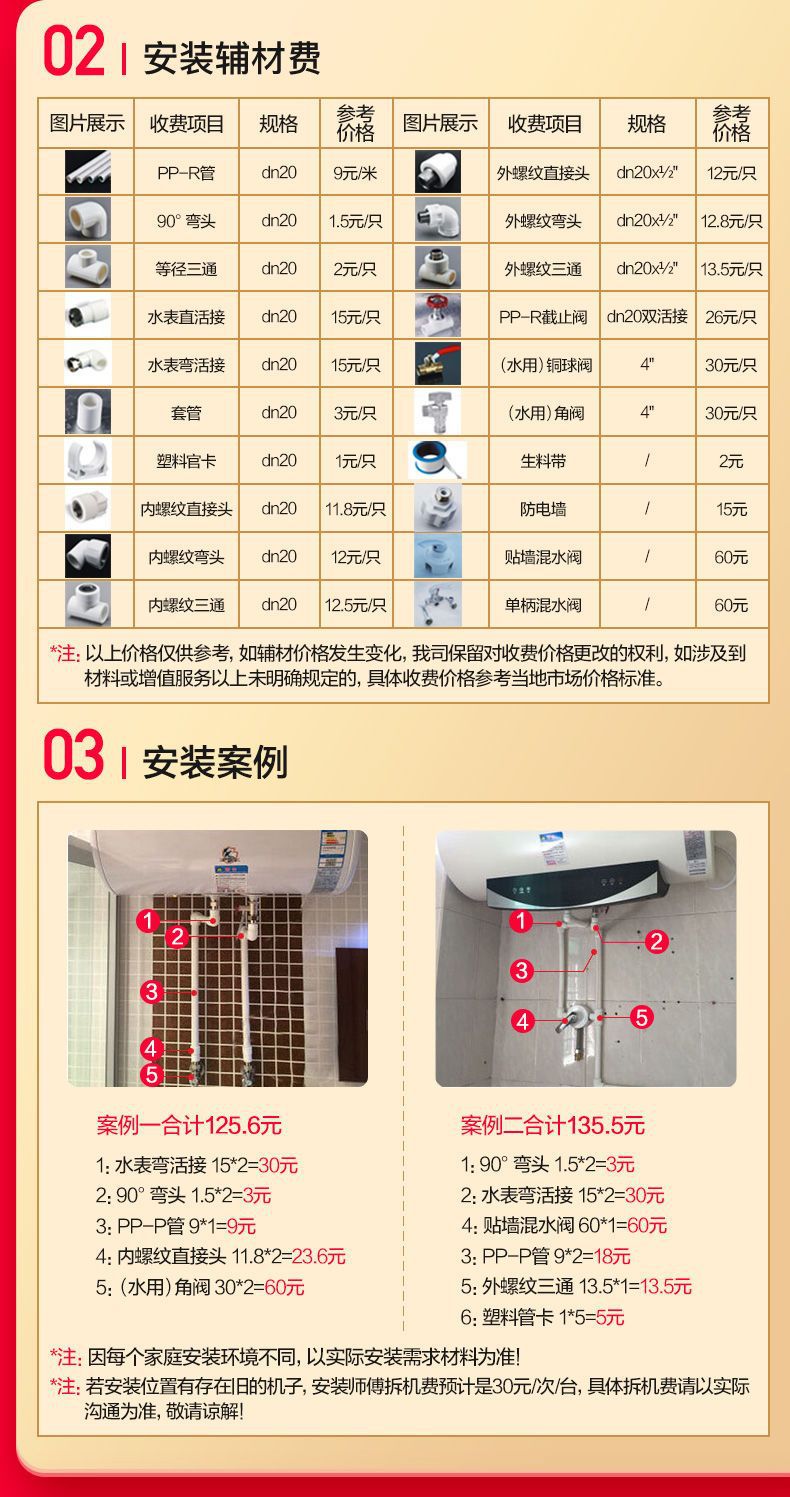 02 | 安装辅材费

| 图片展示 | 收费项目 | 规格 | 参考价格 | 图片展示 | 收费项目 | 规格 | 参考价格 |
|---|---|---|---|---|---|---|---|
| | PP-R管 | dn20 | 9元/米 | | 外螺纹直接头 | dn20x½" | 12元/只 |
| | 90° 弯头 | dn20 | 1.5元/只 | | 外螺纹弯头 | dn20x½" | 12.8元/只 |
| | 等径三通 | dn20 | 2元/只 | | 外螺纹三通 | dn20x½" | 13.5元/只 |
| | 水表直活接 | dn20 | 15元/只 | | PP-R截止阀 | dn20双活接 | 26元/只 |
| | 水表弯活接 | dn20 | 15元/只 | | (水用)铜球阀 | 4" | 30元/只 |
| | 套管 | dn20 | 3元/只 | | (水用)角阀 | 4" | 30元/只 |
| | 塑料官卡 | dn20 | 1元/只 | | 生料带 | / | 2元 |
| | 内螺纹直接头 | dn20 | 11.8元/只 | | 防电墙 | / | 15元 |
| | 内螺纹弯头 | dn20 | 12元/只 | | 贴墙混水阀 | / | 60元 |
| | 内螺纹三通 | dn20 | 12.5元/只 | | 单柄混水阀 | / | 60元 |

*注: 以上价格仅供参考, 如辅材价格发生变化, 我司保留对收费价格更改的权利, 如涉及到材料或增值服务以上未明确规定的, 具体收费价格参考当地市场价格标准。

03 | 安装案例

1 2 3 4 5

案例一合计125.6元
1: 水表弯活接 15*2=30元
2: 90° 弯头 1.5*2=3元
3: PP-P管 9*1=9元
4: 内螺纹直接头 11.8*2=23.6元
5: (水用)角阀 30*2=60元

1 2 3 4 5

案例二合计135.5元
1: 90° 弯头 1.5*2=3元
2: 水表弯活接 15*2=30元
4: 贴墙混水阀 60*1=60元
3: PP-P管 9*2=18元
5: 外螺纹三通 13.5*1=13.5元
6: 塑料管卡 1*5=5元

*注: 因每个家庭安装环境不同, 以实际安装需求材料为准!
*注: 若安装位置有存在旧的机子, 安装师傅拆机费预计是30元/次/台, 具体拆机费请以实际沟通为准, 敬请谅解!