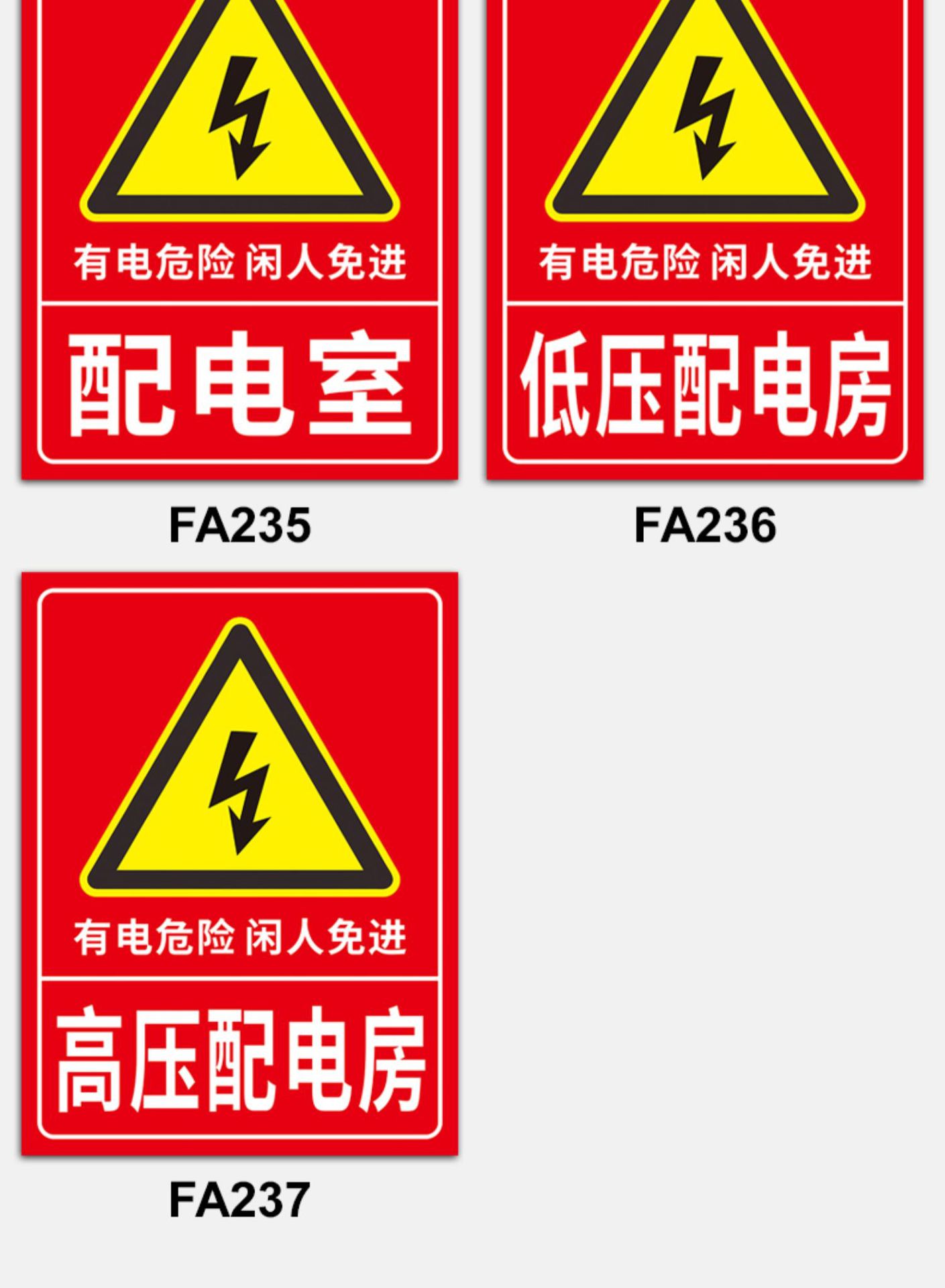 有电危险 闲人免进

配电室

FA235

有电危险 闲人免进

低压配电房

FA236

有电危险 闲人免进

高压配电房

FA237