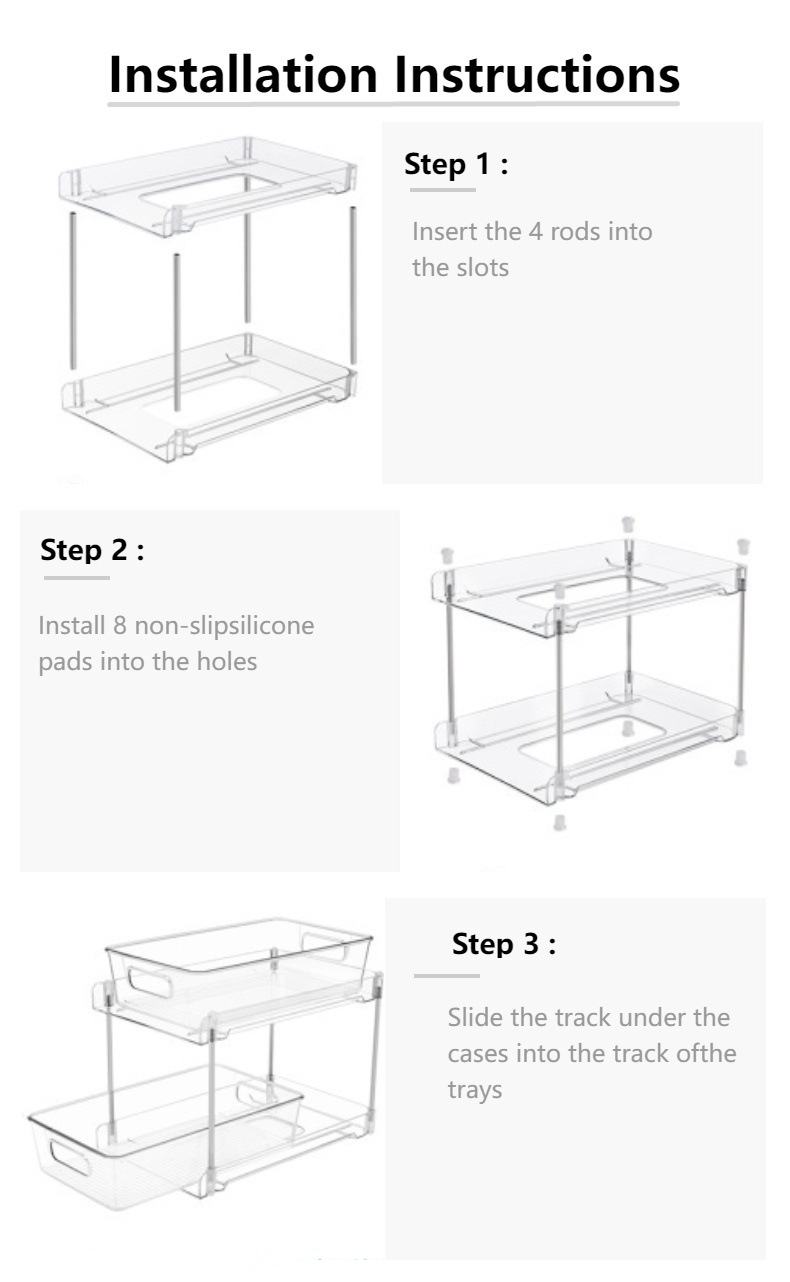 Installation Instructions

Step 1 :

Insert the 4 rods into the slots

Step 2 :

Install 8 non-slipsilicone pads into the holes

Step 3 :

Slide the track under the cases into the track ofthe trays