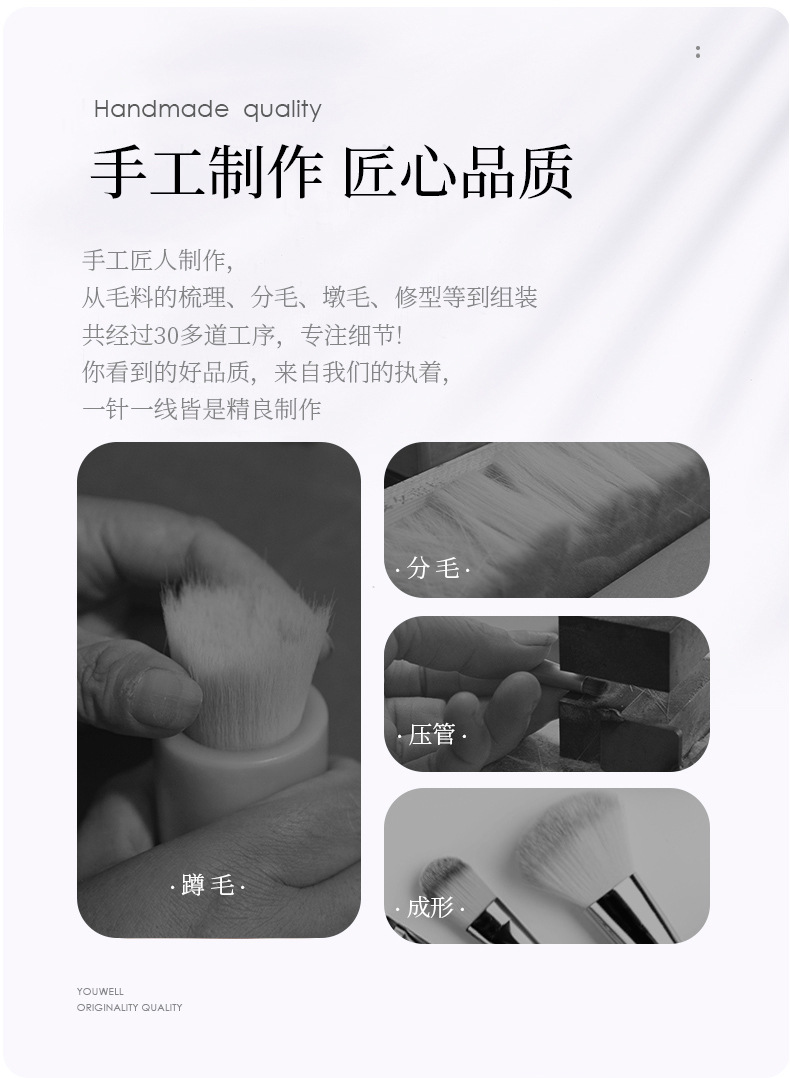 Handmade quality

手工制作 匠心品质

手工匠人制作，
从毛料的梳理、分毛、墩毛、修型等到组装
共经过30多道工序，专注细节！
你看到的好品质，来自我们的执着，
一针一线皆是精良制作

·蹲毛·

·分毛·

·压管·

·成形·

YOUWELL
ORIGINALITY QUALITY