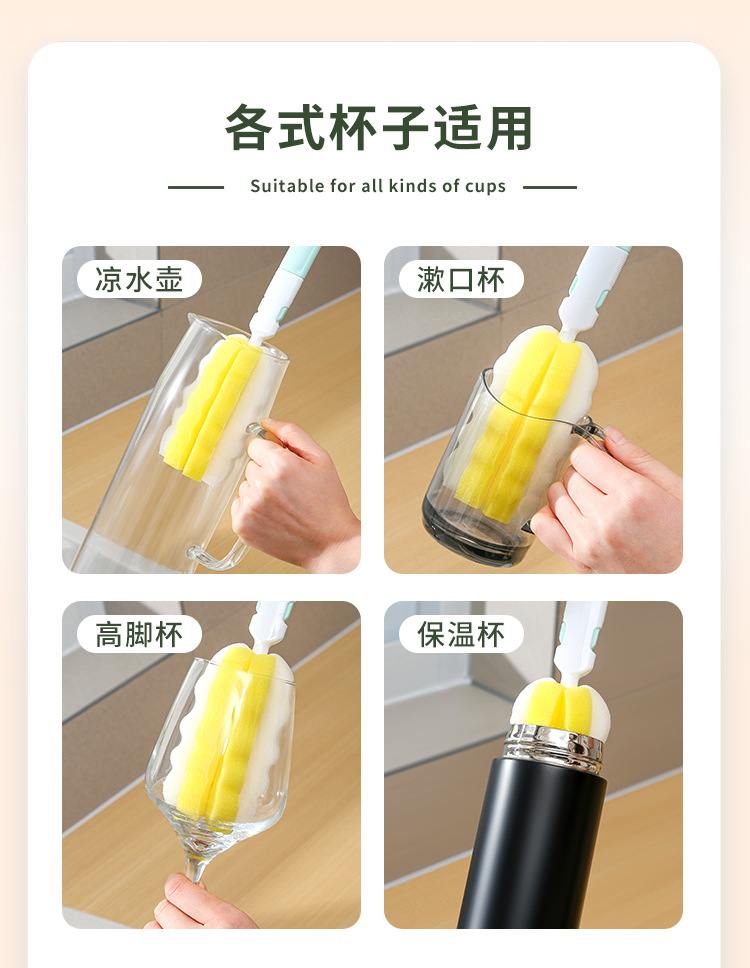 各式杯子适用

Suitable for all kinds of cups

凉水壶

漱口杯

高脚杯

保温杯