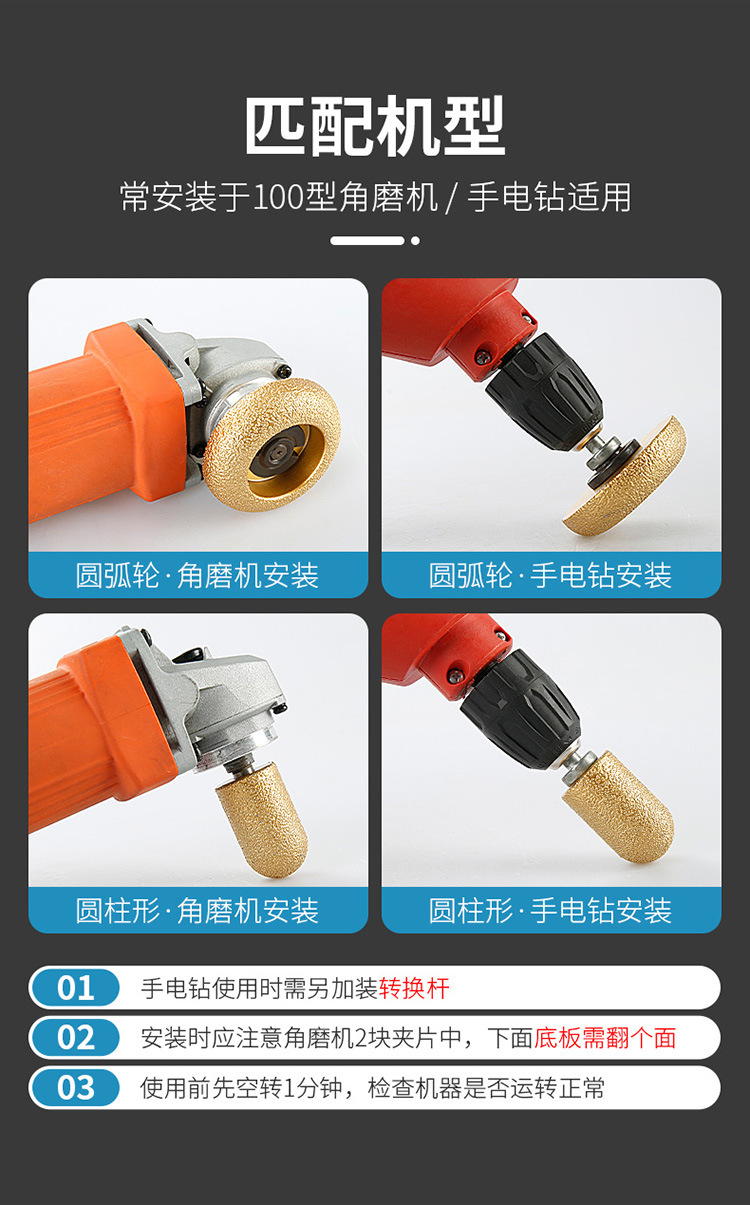 匹配机型

常安装于100型角磨机 / 手电钻适用

圆弧轮·角磨机安装

圆弧轮·手电钻安装

圆柱形·角磨机安装

圆柱形·手电钻安装

01 手电钻使用时需另加装转换杆

02 安装时应注意角磨机2块夹片中，下面底板需翻个面

03 使用前先空转1分钟，检查机器是否运转正常