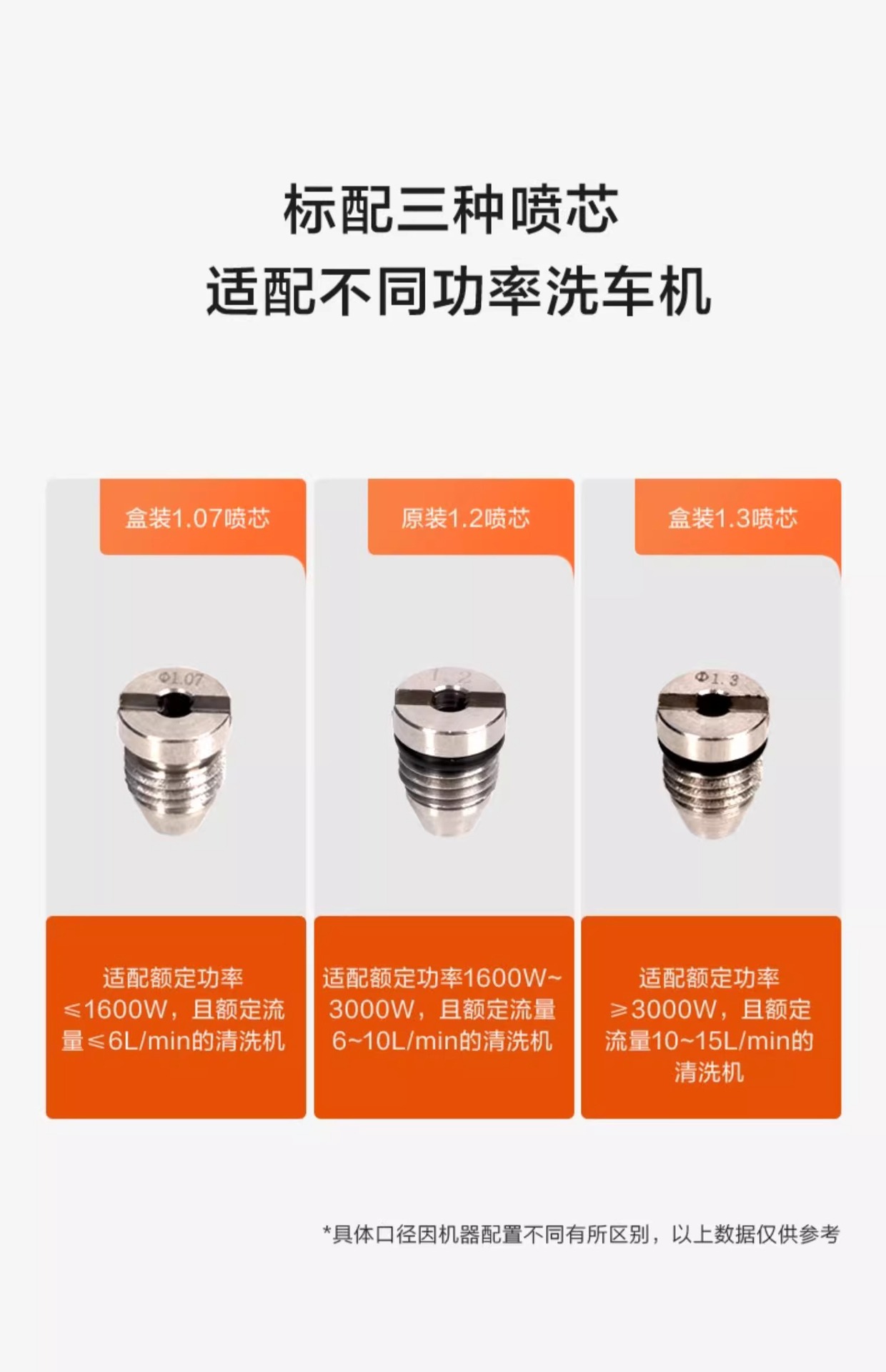 标配三种喷芯
适配不同功率洗车机

盒装1.07喷芯

Φ1.07

适配额定功率≤1600W，且额定流量≤6L/min的清洗机

原装1.2喷芯

1.2

适配额定功率1600W~3000W，且额定流量6~10L/min的清洗机

盒装1.3喷芯

Φ1.3

适配额定功率≥3000W，且额定流量10~15L/min的清洗机

*具体口径因机器配置不同有所区别，以上数据仅供参考