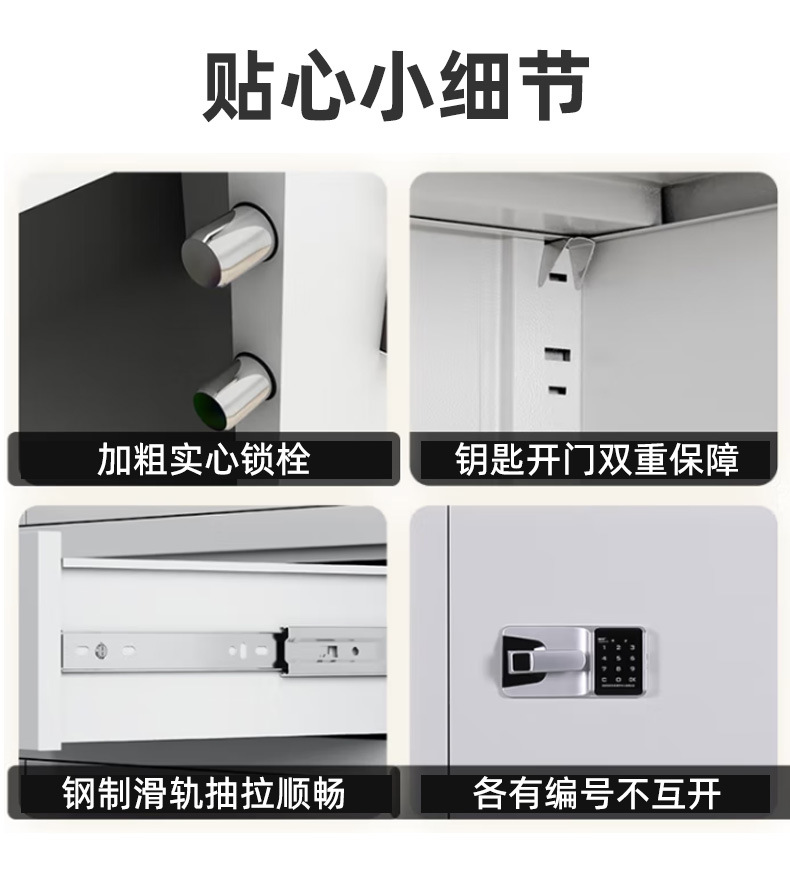 贴心小细节

加粗实心锁栓

钥匙开门双重保障

钢制滑轨抽拉顺畅

各有编号不互开