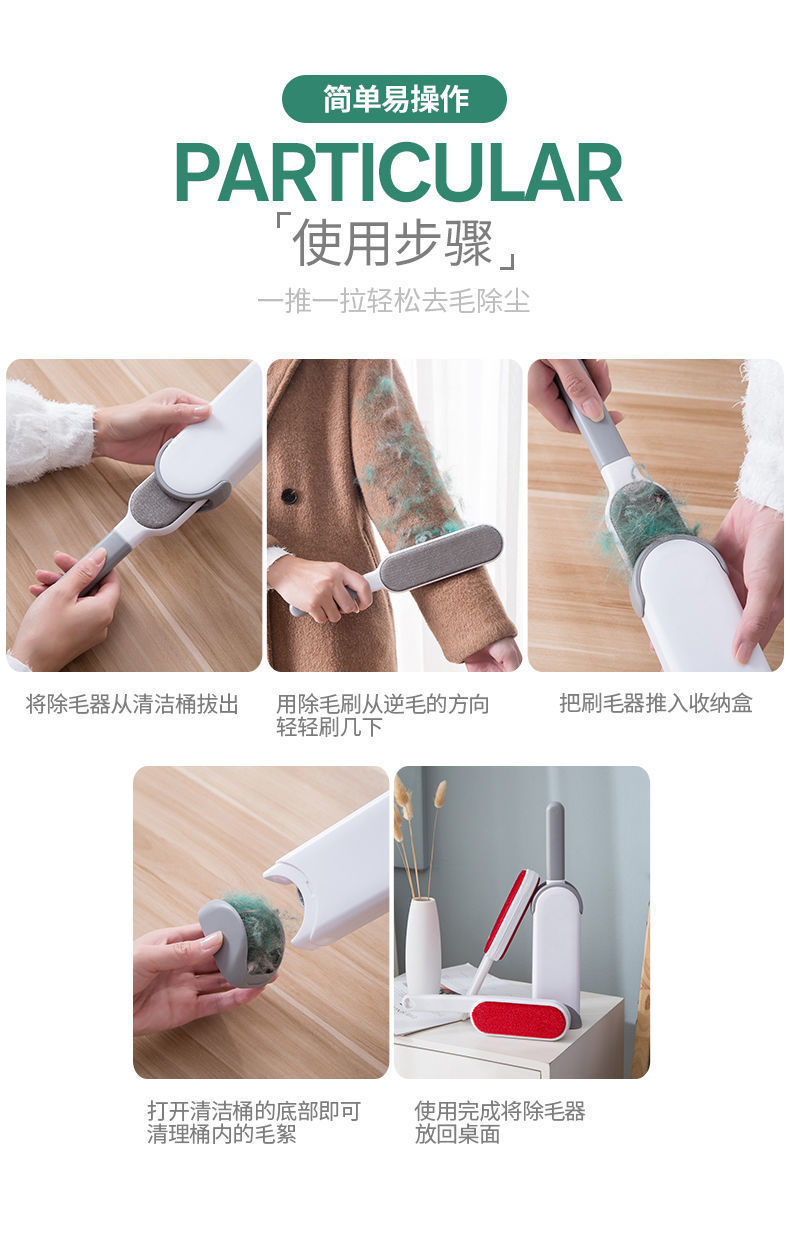 简单易操作

PARTICULAR

「使用步骤」

一推一拉轻松去毛除尘

将除毛器从清洁桶拔出

用除毛刷从逆毛的方向轻轻刷几下

把刷毛器推入收纳盒

打开清洁桶的底部即可清理桶内的毛絮

使用完成将除毛器放回桌面