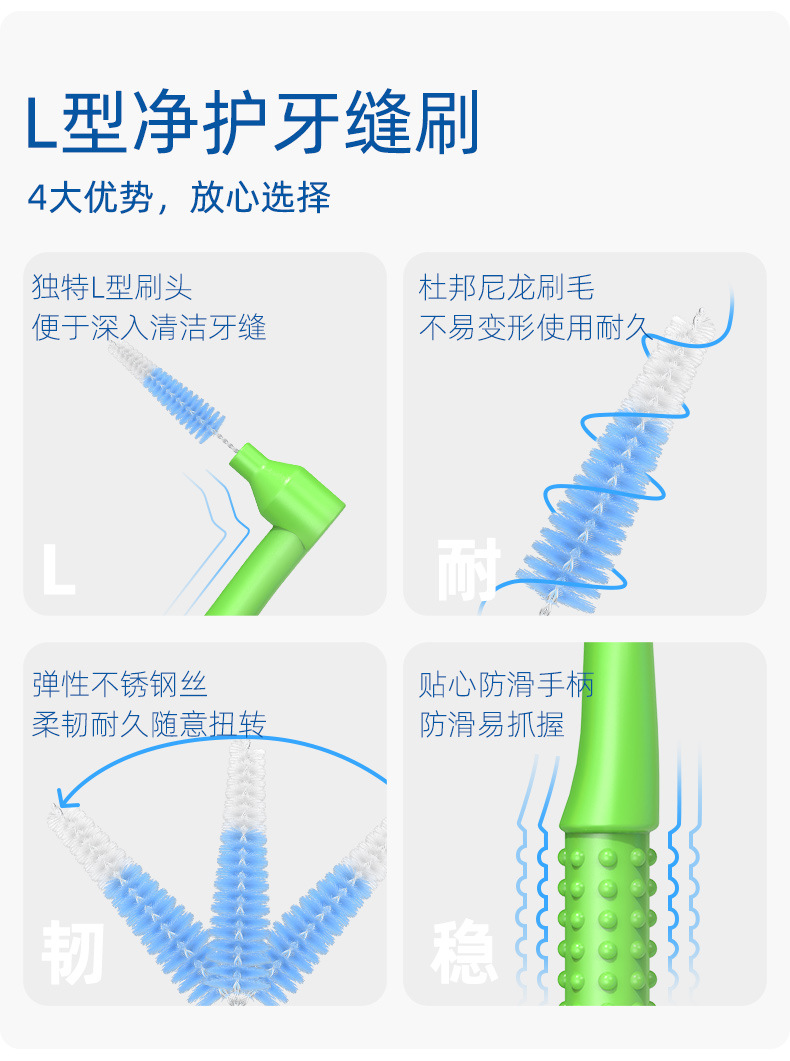 L型净护牙缝刷

4大优势，放心选择

独特L型刷头
便于深入清洁牙缝

L

杜邦尼龙刷毛
不易变形使用耐久

耐

弹性不锈钢丝
柔韧耐久随意扭转

韧

贴心防滑手柄
防滑易抓握

稳