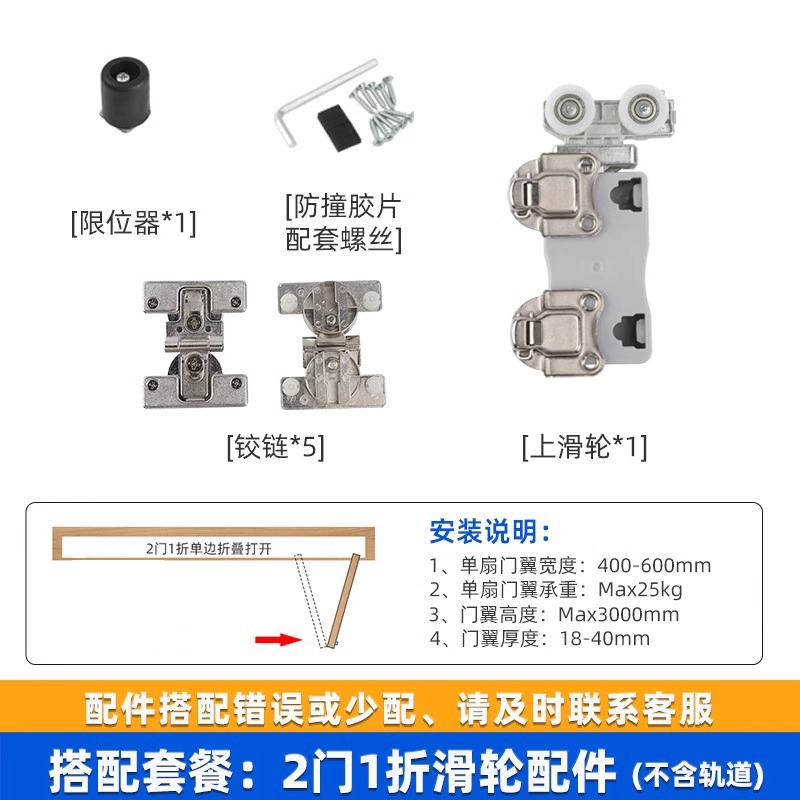 [限位器*1]

[防撞胶片
配套螺丝]

[铰链*5]

[上滑轮*1]

2门1折单边折叠打开

安装说明：
1、单扇门翼宽度：400-600mm
2、单扇门翼承重：Max25kg
3、门翼高度：Max3000mm
4、门翼厚度：18-40mm

配件搭配错误或少配、请及时联系客服

搭配套餐：2门1折滑轮配件（不含轨道）