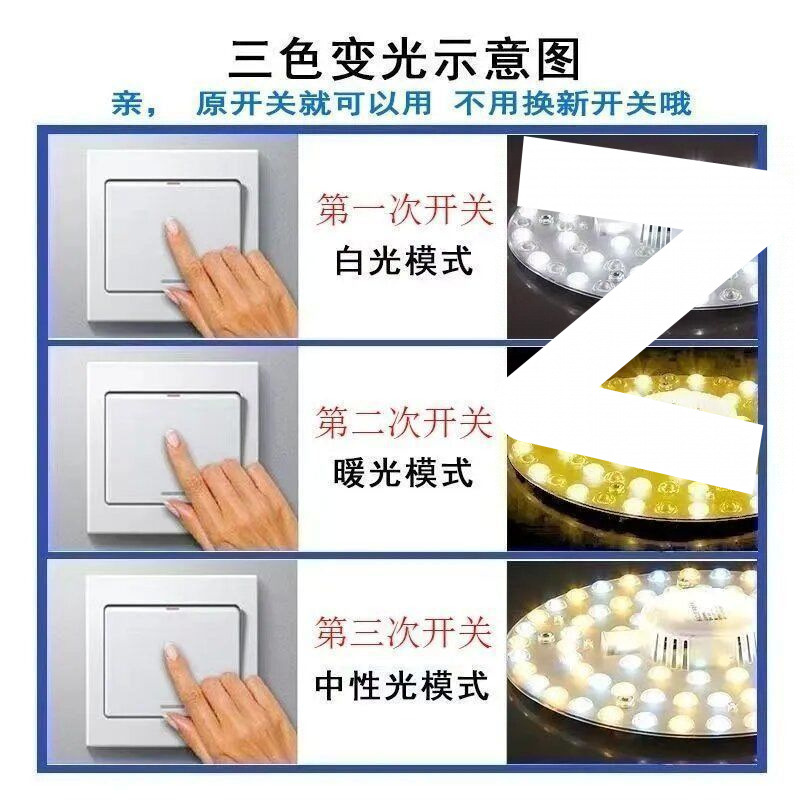 三色变光示意图

亲， 原开关就可以用 不用换新开关哦

第一次开关
白光模式

第二次开关
暖光模式

第三次开关
中性光模式