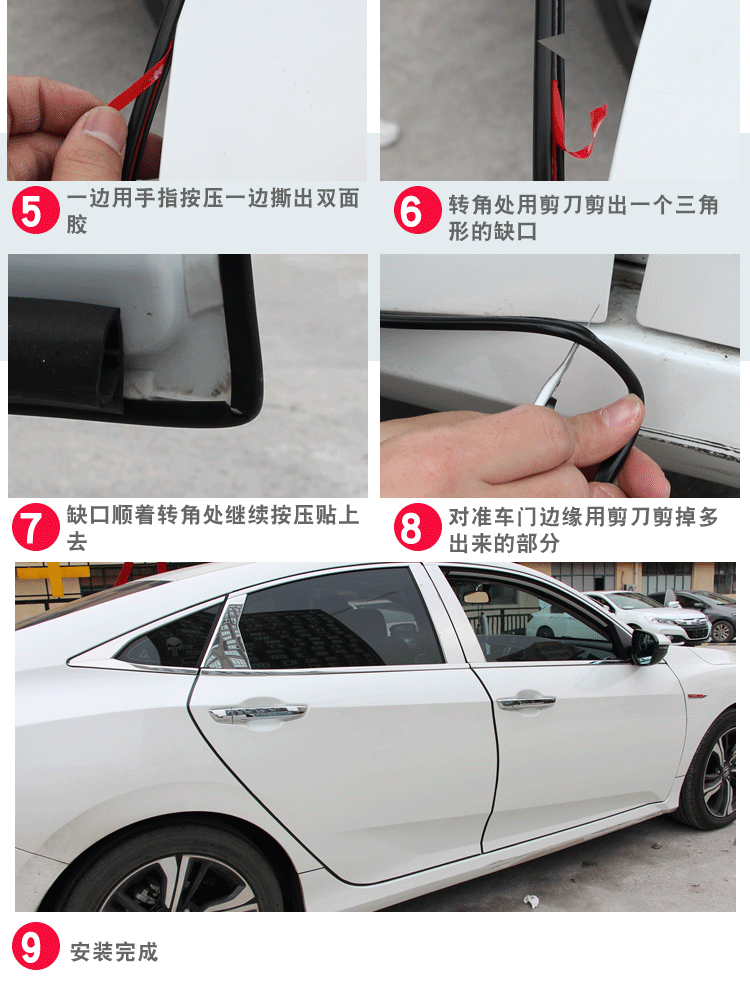 5 一边用手指按压一边撕出双面胶

6 转角处用剪刀剪出一个三角形的缺口

7 缺口顺着转角处继续按压贴上去

8 对准车门边缘用剪刀剪掉多出来的部分

9 安装完成