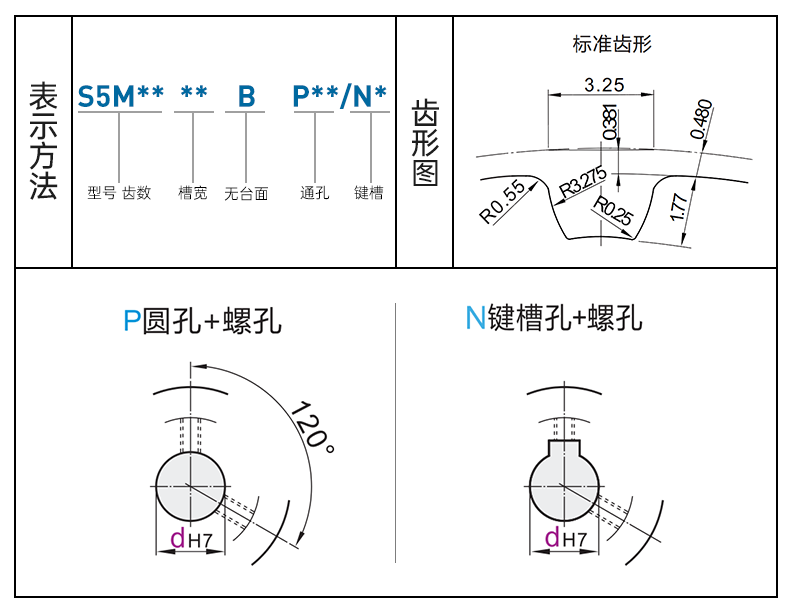 表示方法

S5M** ** B P**/N*

型号 齿数 槽宽 无台面 通孔 键槽

齿形图

标准齿形

3.25

0.381

0.480

R0.55

R3.275

R0.25

1.77

P圆孔+螺孔

120°

dH7

N键槽孔+螺孔

dH7