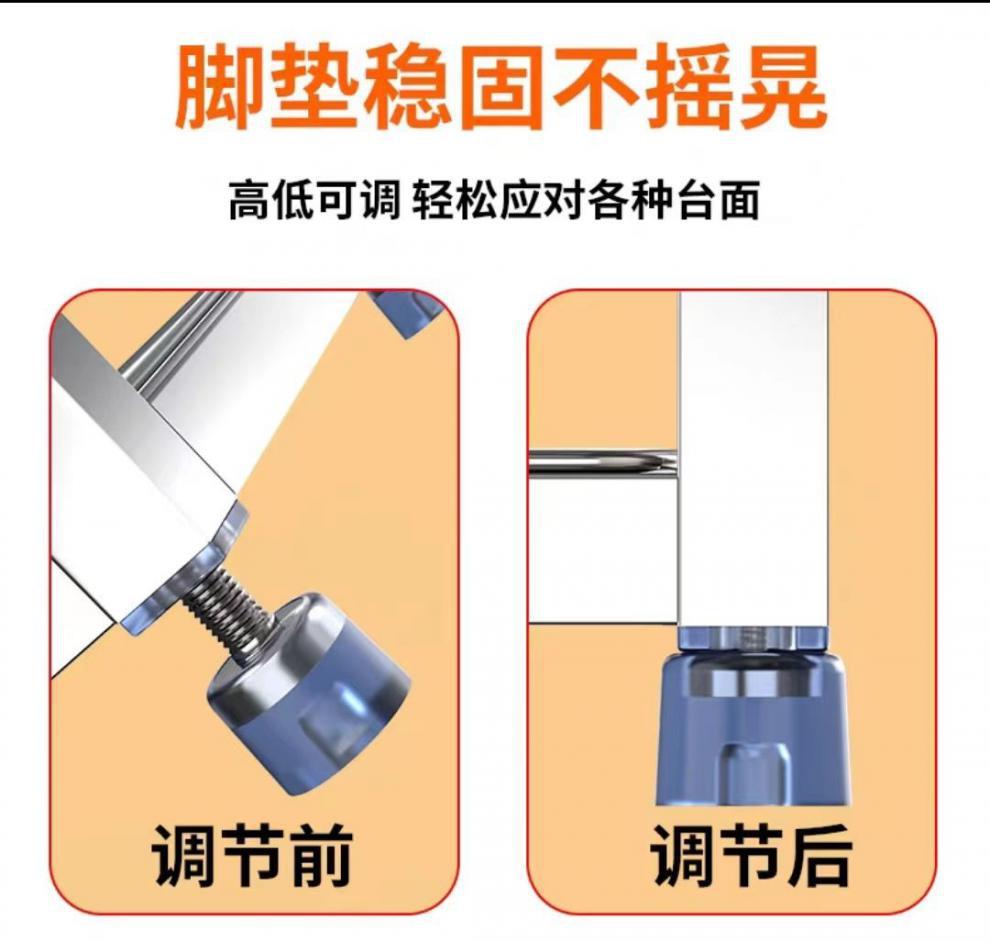 脚垫稳固不摇晃

高低可调 轻松应对各种台面

调节前

调节后