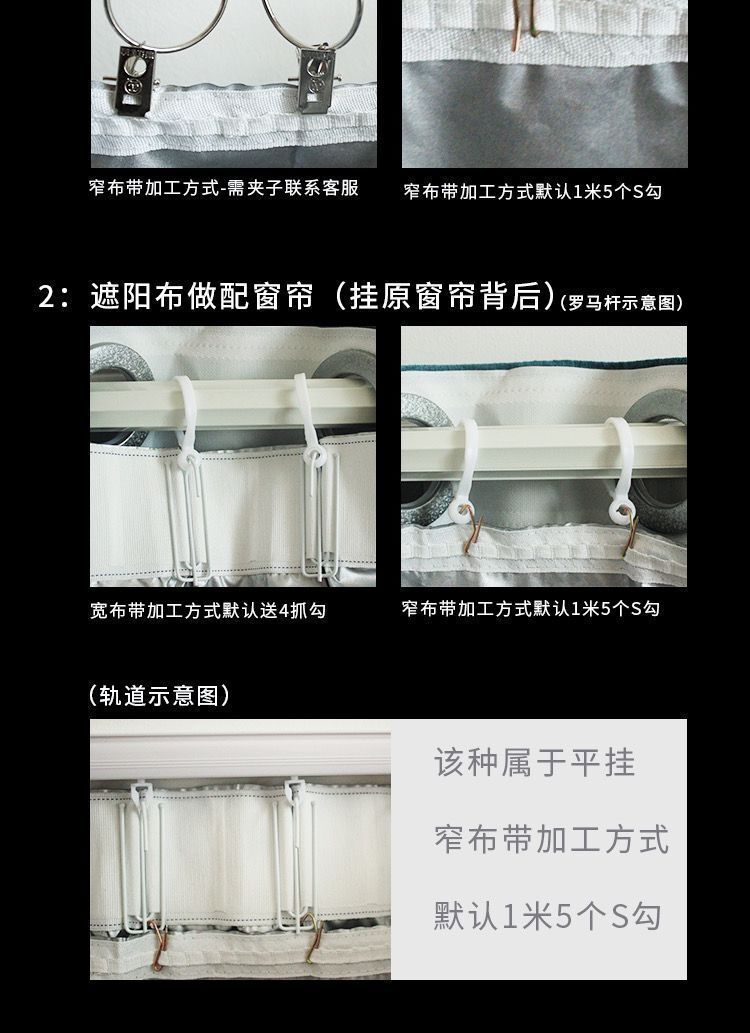 窄布带加工方式-需夹子联系客服

窄布带加工方式默认1米5个S勾

2：遮阳布做配窗帘（挂原窗帘背后）(罗马杆示意图)

宽布带加工方式默认送4抓勾

窄布带加工方式默认1米5个S勾

（轨道示意图）

该种属于平挂

窄布带加工方式

默认1米5个S勾