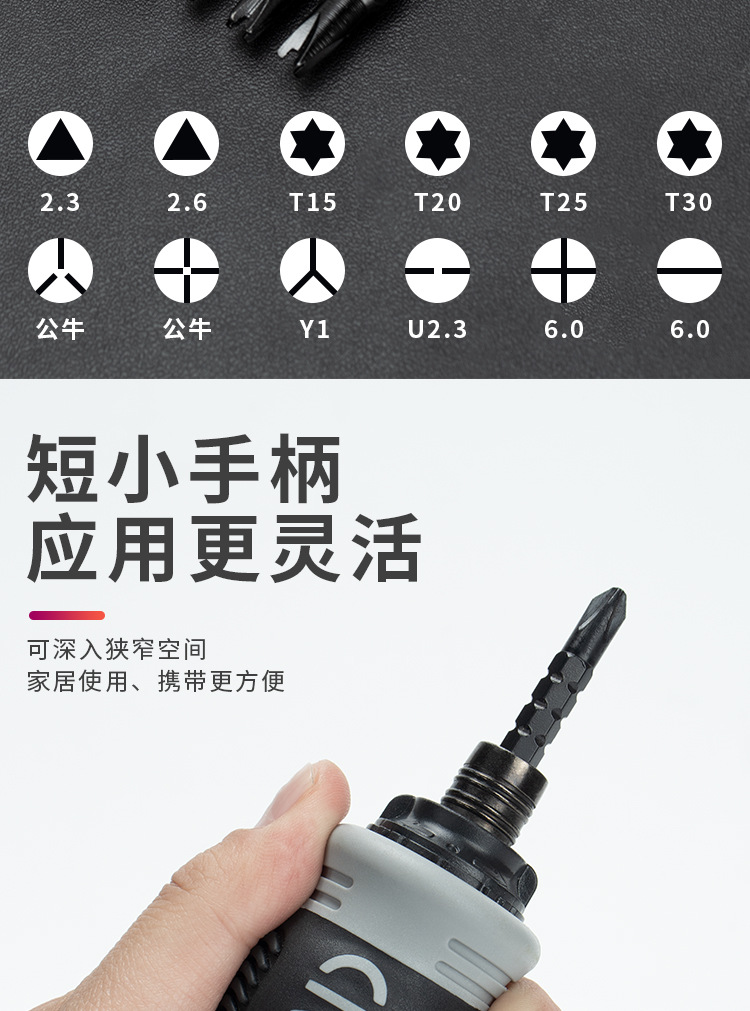 2.3 2.6 T15 T20 T25 T30

公牛 公牛 Y1 U2.3 6.0 6.0

短小手柄
应用更灵活

可深入狭窄空间
家居使用、携带更方便