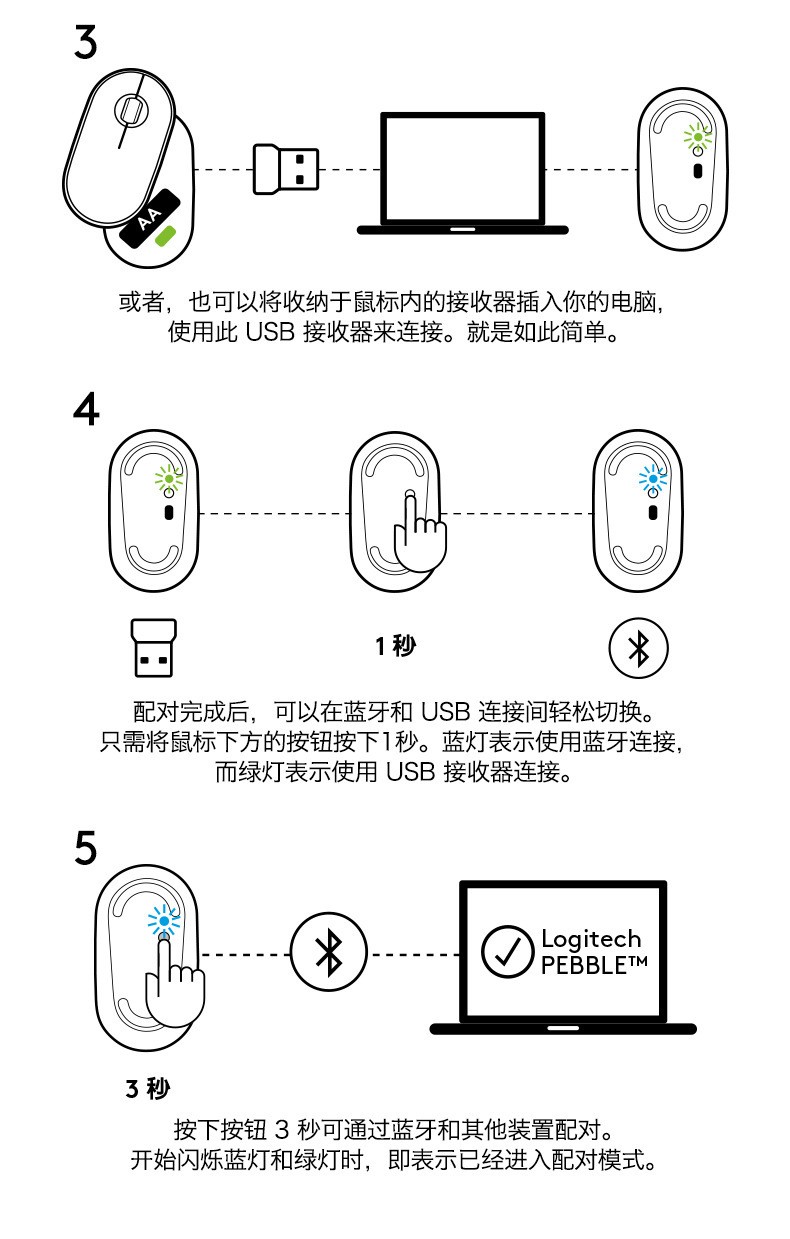 3

AA

或者，也可以将收纳于鼠标内的接收器插入你的电脑，使用此 USB 接收器来连接。就是如此简单。

4

1 秒

配对完成后，可以在蓝牙和 USB 连接间轻松切换。只需将鼠标下方的按钮按下1秒。蓝灯表示使用蓝牙连接，而绿灯表示使用 USB 接收器连接。

5

Logitech PEBBLE™

3 秒

按下按钮 3 秒可通过蓝牙和其他装置配对。开始闪烁蓝灯和绿灯时，即表示已经进入配对模式。