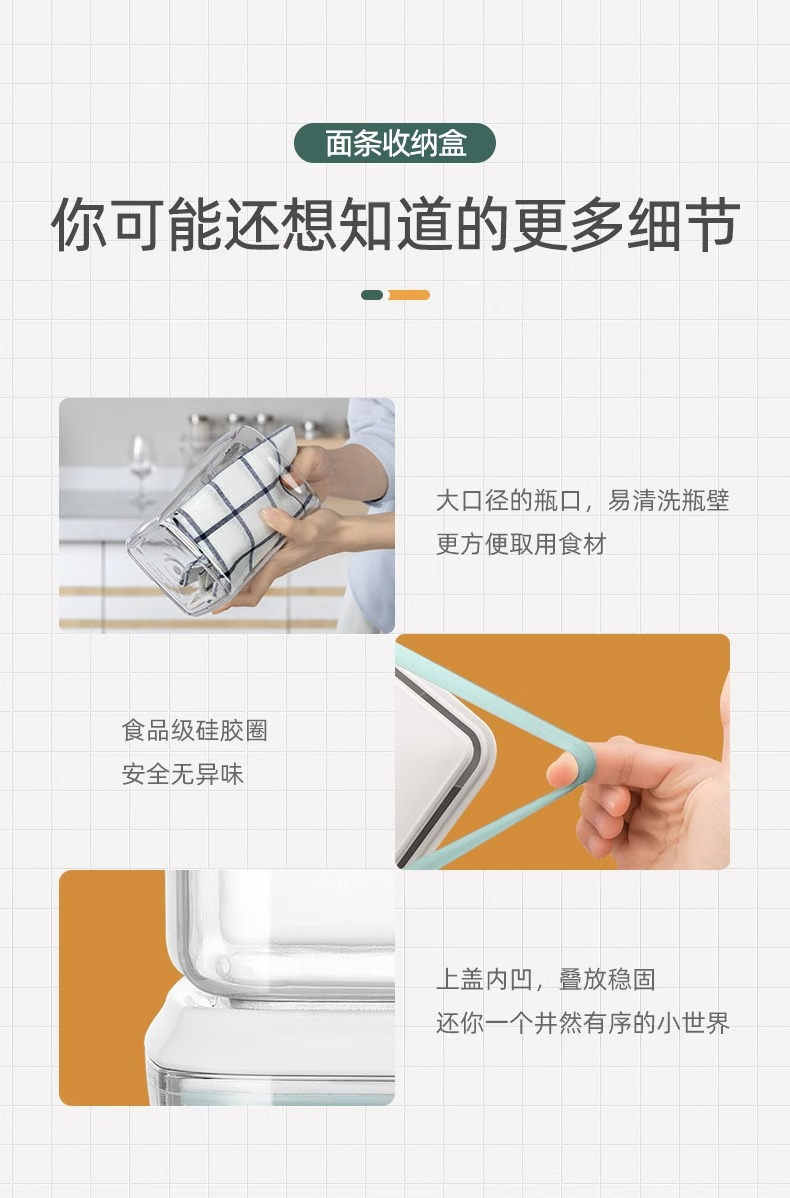 面条收纳盒

你可能还想知道的更多细节

大口径的瓶口，易清洗瓶壁
更方便取用食材

食品级硅胶圈
安全无异味

上盖内凹，叠放稳固
还你一个井然有序的小世界