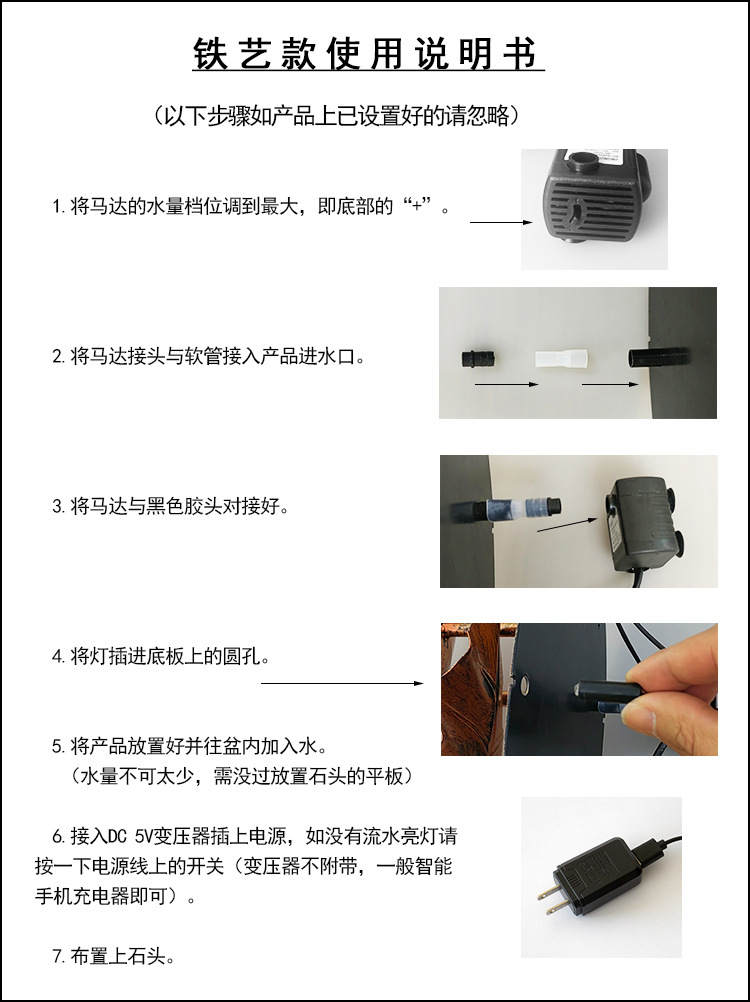 铁艺款使用说明书

（以下步骤如产品上已设置好的请忽略）

1.将马达的水量档位调到最大，即底部的“+”。

2.将马达接头与软管接入产品进水口。

3.将马达与黑色胶头对接好。

4.将灯插进底板上的圆孔。

5.将产品放置好并往盆内加入水。
（水量不可太少，需没过放置石头的平板）

6.接入DC 5V变压器插上电源，如没有流水亮灯请按一下电源线上的开关（变压器不附带，一般智能手机充电器即可）。

7.布置上石头。