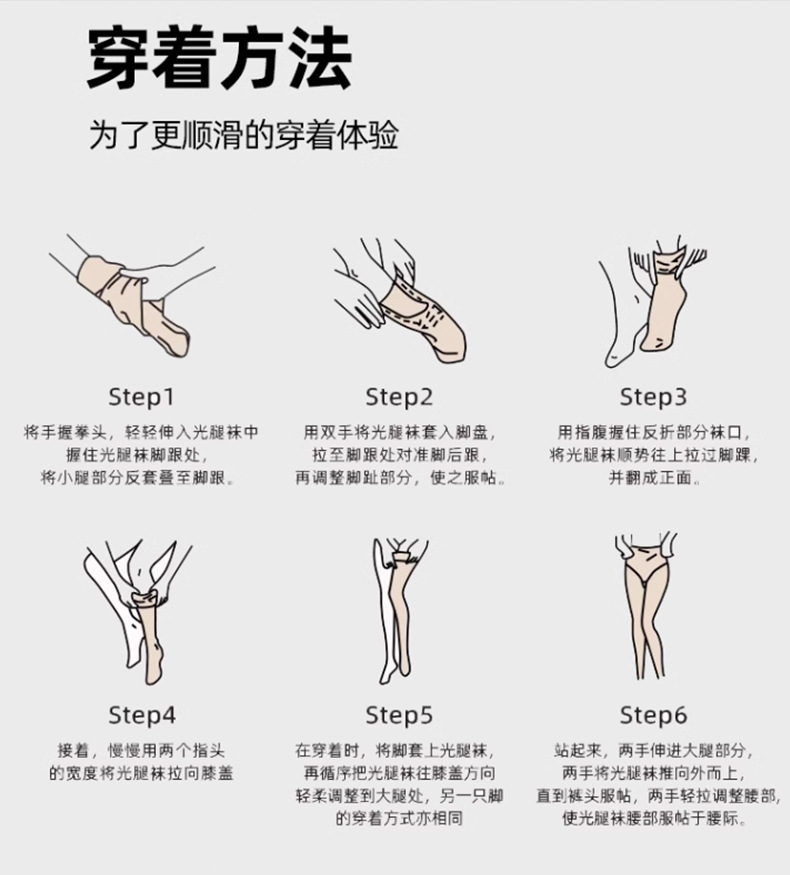 穿着方法

为了更顺滑的穿着体验

Step1

将手握拳头，轻轻伸入光腿袜中握住光腿袜脚跟处，将小腿部分反套叠至脚跟。

Step2

用双手将光腿袜套入脚盘，拉至脚跟处对准脚后跟，再调整脚趾部分，使之服帖。

Step3

用指腹握住反折部分袜口，将光腿袜顺势往上拉过脚踝，并翻成正面。

Step4

接着，慢慢用两个指头的宽度将光腿袜拉向膝盖

Step5

在穿着时，将脚套上光腿袜，再循序把光腿袜往膝盖方向轻柔调整到大腿处，另一只脚的穿着方式亦相同

Step6

站起来，两手伸进大腿部分，两手将光腿袜推向外而上，直到裤头服帖，两手轻拉调整腰部，使光腿袜腰部服帖于腰际。