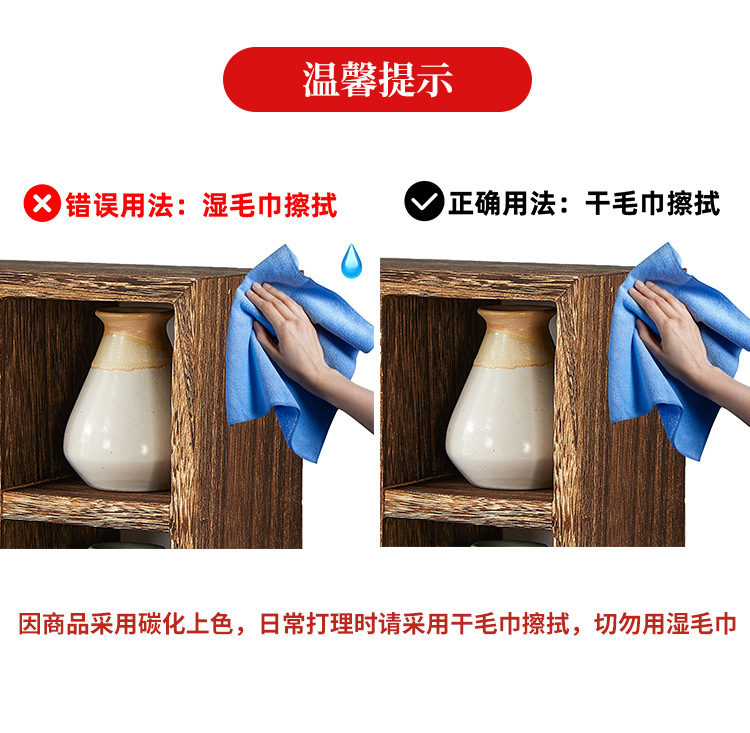 温馨提示

错误用法：湿毛巾擦拭

正确用法：干毛巾擦拭

因商品采用碳化上色，日常打理时请采用干毛巾擦拭，切勿用湿毛巾