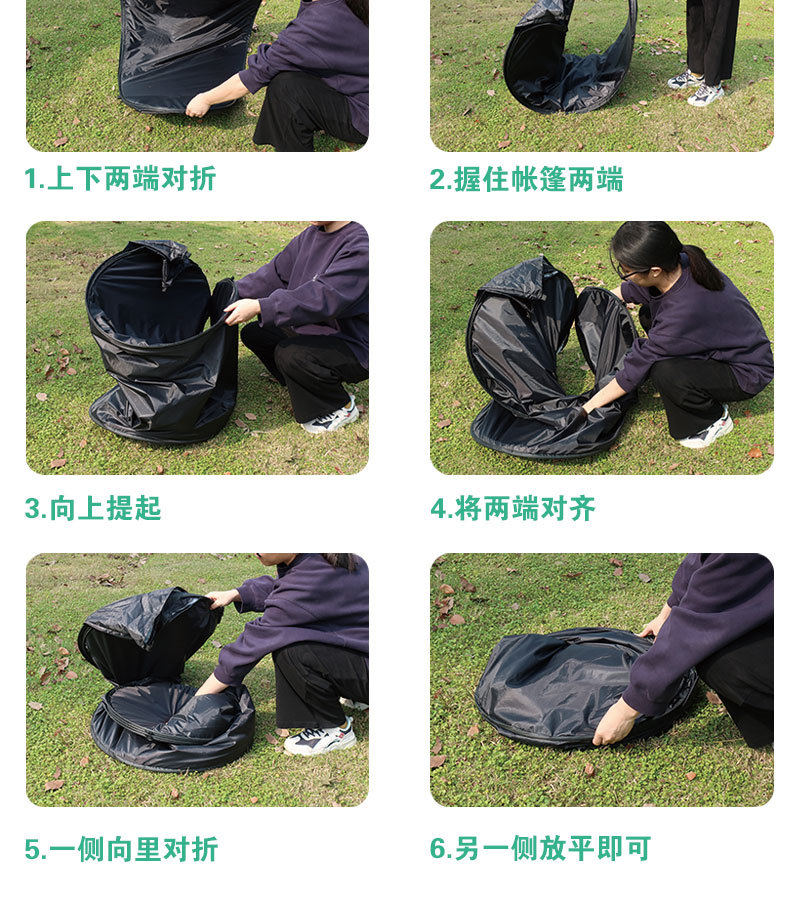 1.上下两端对折

2.握住帐篷两端

3.向上提起

4.将两端对齐

5.一侧向里对折

6.另一侧放平即可