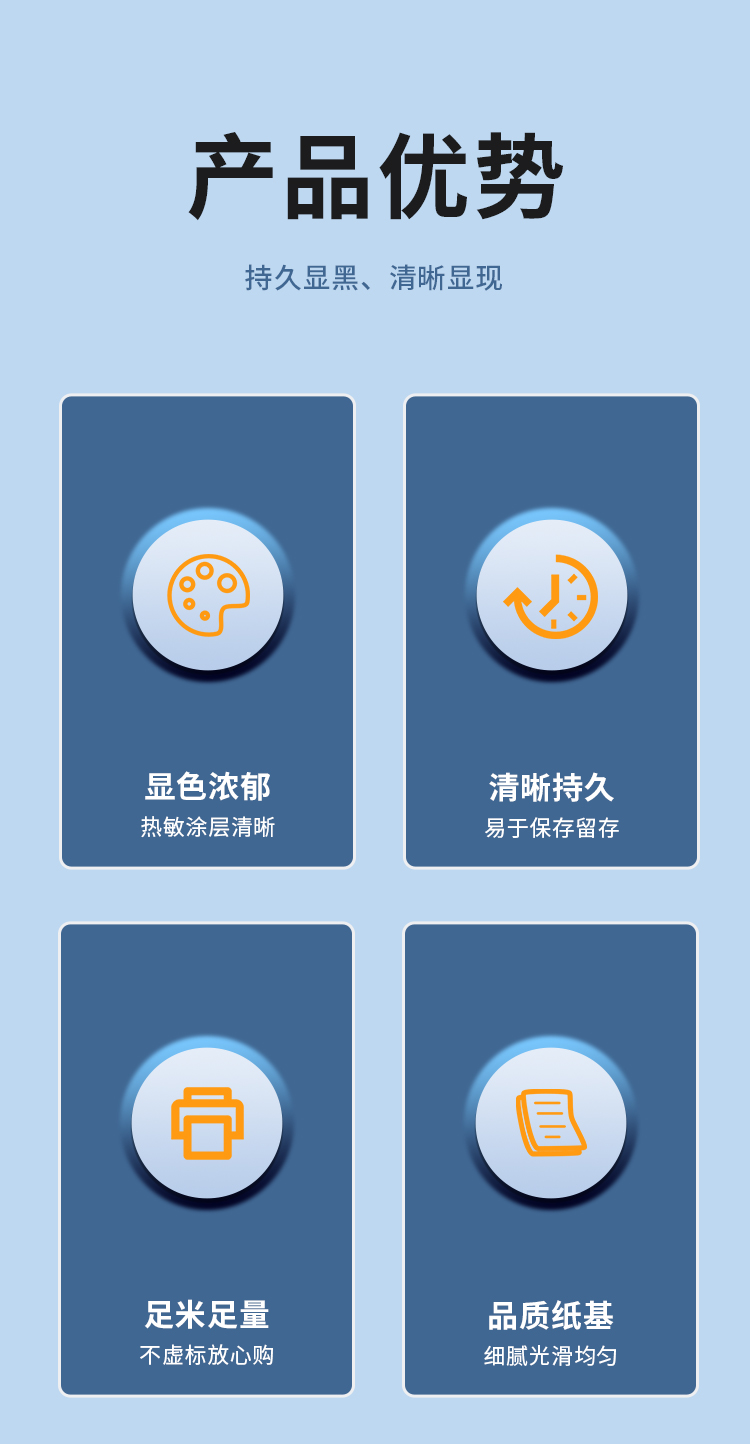 产品优势

持久显黑、清晰显现

显色浓郁
热敏涂层清晰

清晰持久
易于保存留存

足米足量
不虚标放心购

品质纸基
细腻光滑均匀