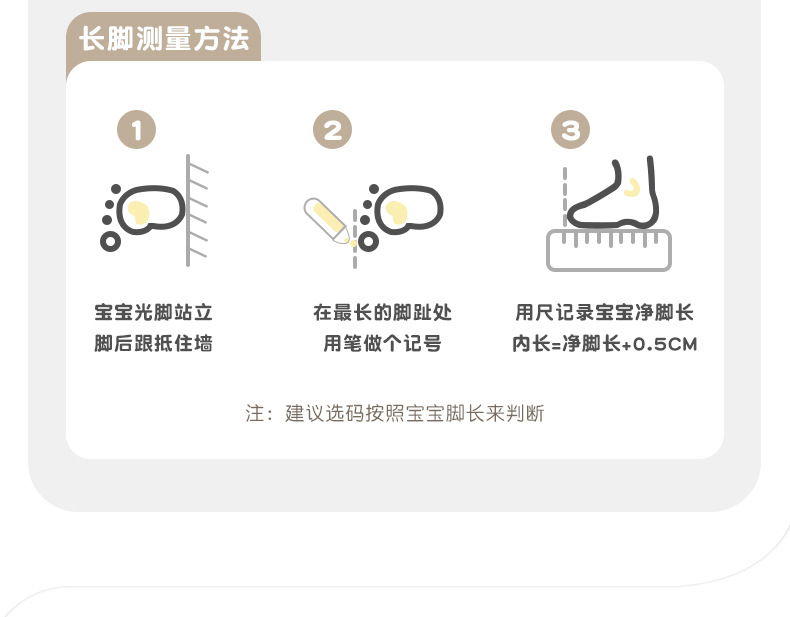 长脚测量方法

1

宝宝光脚站立
脚后跟抵住墙

2

在最长的脚趾处
用笔做个记号

3

用尺记录宝宝净脚长
内长=净脚长+0.5CM

注：建议选码按照宝宝脚长来判断