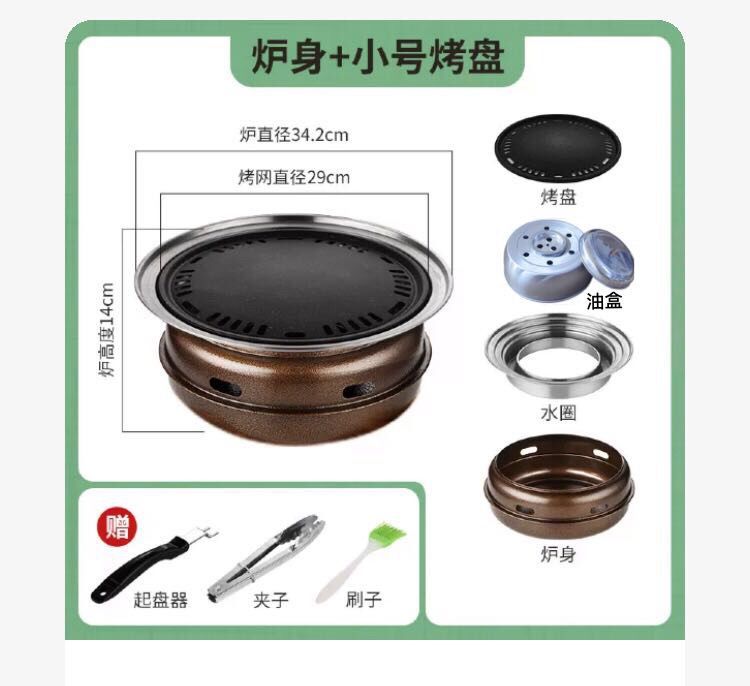 炉身+小号烤盘

炉直径34.2cm

烤网直径29cm

炉高度14cm

烤盘

油盒

水圈

炉身

赠

起盘器

夹子

刷子